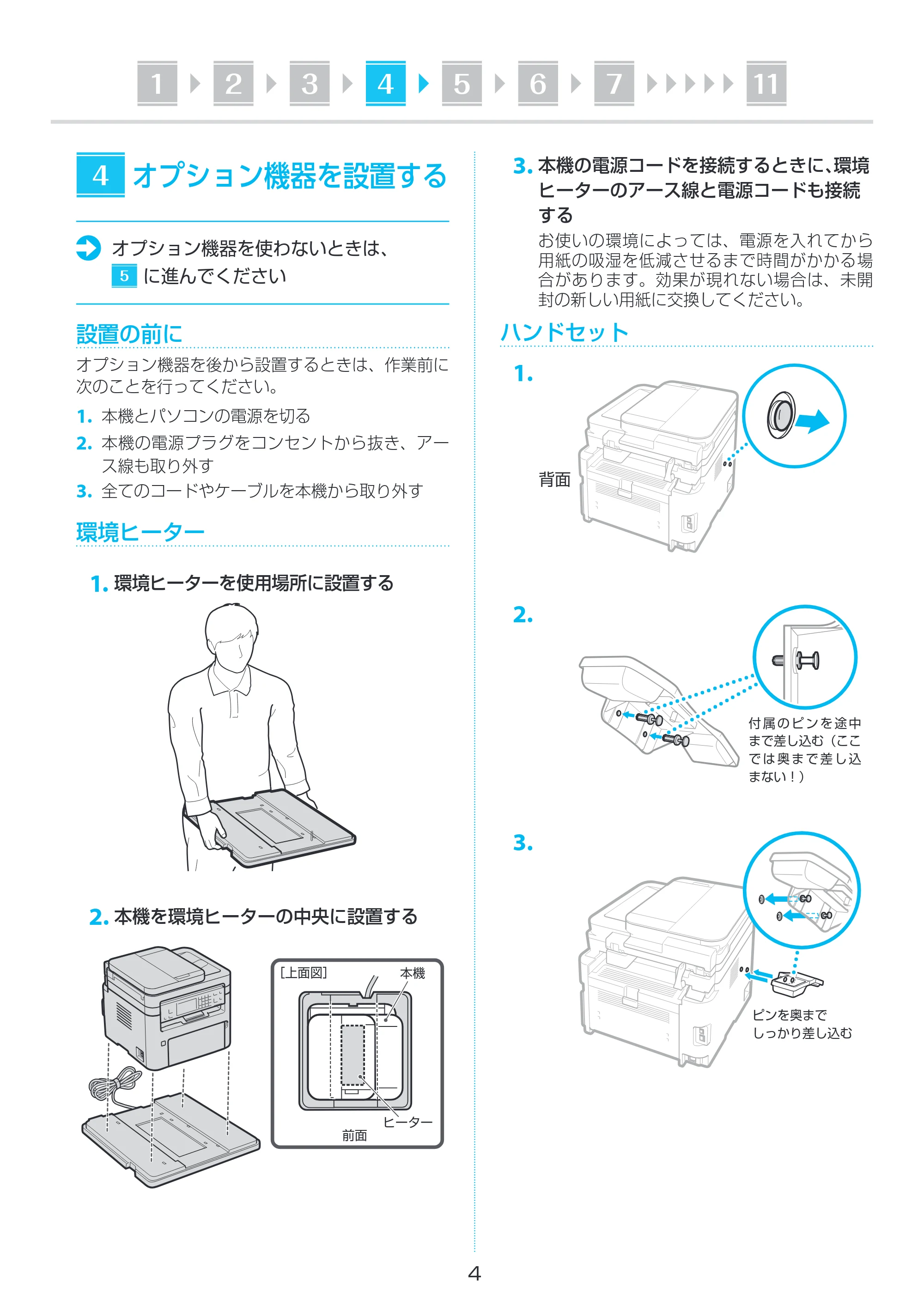 1 2 3 4 5 6 7 11

4 オプション機器を設置する

オプション機器を使わないときは、 5 に進んでください

設置の前に

オプション機器を後から設置するときは、作業前に次のことを行ってください。

1. 本機とパソコンの電源を切る
2. 本機の電源プラグをコンセントから抜き、アース線も取り外す
3. 全てのコードやケーブルを本機から取り外す

環境ヒーター

1. 環境ヒーターを使用場所に設置する

2. 本機を環境ヒーターの中央に設置する

[上面図] 本機

ヒーター

前面

3. 本機の電源コードを接続するときに、環境ヒーターのアース線と電源コードも接続する

お使いの環境によっては、電源を入れてから用紙の吸湿を低減させるまで時間がかかる場合があります。効果が現れない場合は、未開封の新しい用紙に交換してください。

ハンドセット

1.

背面

2.

付属のピンを途中まで差し込む(ここでは奥まで差し込まない!)

3.

ピンを奥までしっかり差し込む

4