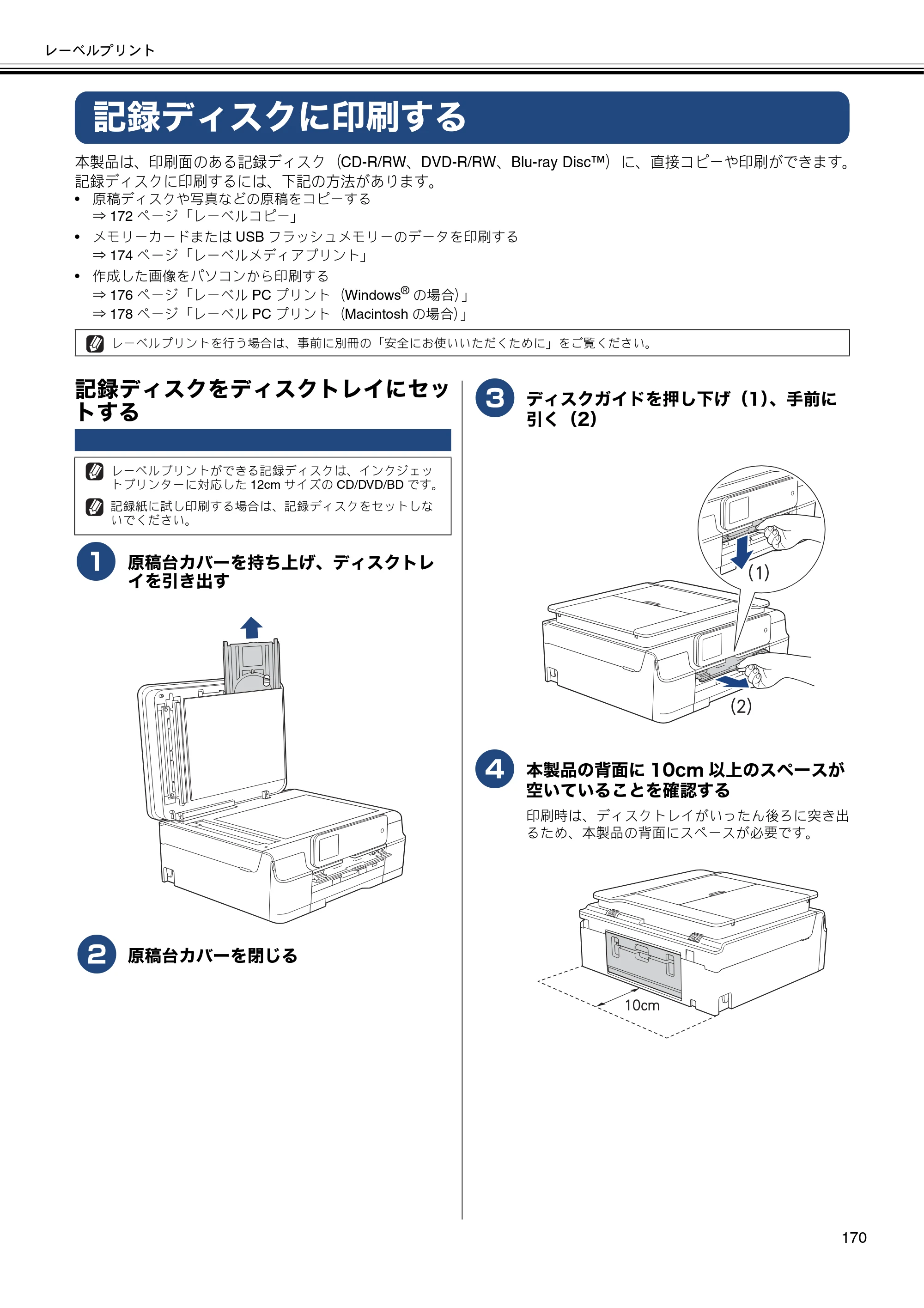 レーベルプリント

記録ディスクに印刷する

本製品は、印刷面のある記録ディスク（CD-R/RW、DVD-R/RW、Blu-ray Disc™）に、直接コピーや印刷ができます。記録ディスクに印刷するには、下記の方法があります。

• 原稿ディスクや写真などの原稿をコピーする
⇒172ページ「レーベルコピー」
• メモリーカードまたはUSBフラッシュメモリーのデータを印刷する
⇒174ページ「レーベルメディアプリント」
• 作成した画像をパソコンから印刷する
⇒176ページ「レーベルPCプリント（Windows®の場合）」
⇒178ページ「レーベルPCプリント（Macintoshの場合）」

レーベルプリントを行う場合は、事前に別冊の「安全にお使いいただくために」をご覧ください。

記録ディスクをディスクトレイにセットする

レーベルプリントができる記録ディスクは、インクジェットプリンターに対応した12cmサイズのCD/DVD/BDです。

記録紙に試し印刷する場合は、記録ディスクをセットしないでください。

1 原稿台カバーを持ち上げ、ディスクトレイを引き出す

2 原稿台カバーを閉じる

3 ディスクガイドを押し下げ（1）、手前に引く（2）

(1)

(2)

4 本製品の背面に10cm以上のスペースが空いていることを確認する

印刷時は、ディスクトレイがいったん後ろに突き出るため、本製品の背面にスペースが必要です。

10cm

170