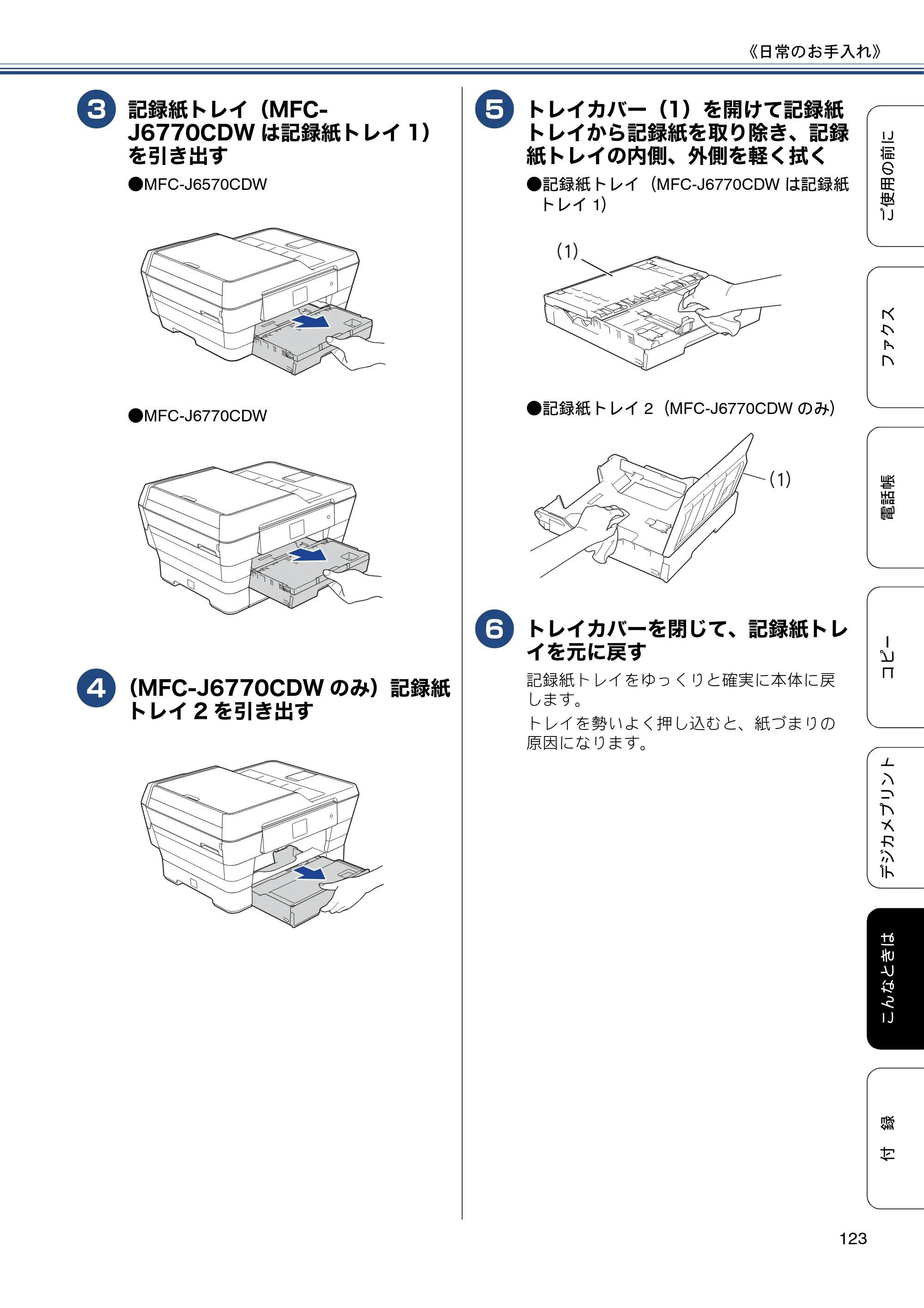 《日常のお手入れ》

3 記録紙トレイ（MFC-J6770CDWは記録紙トレイ1）を引き出す

●MFC-J6570CDW

●MFC-J6770CDW

4 （MFC-J6770CDWのみ）記録紙トレイ2を引き出す

5 トレイカバー（1）を開けて記録紙トレイから記録紙を取り除き、記録紙トレイの内側、外側を軽く拭く

●記録紙トレイ（MFC-J6770CDWは記録紙トレイ1）

(1)

●記録紙トレイ2（MFC-J6770CDWのみ）

(1)

6 トレイカバーを閉じて、記録紙トレイを元に戻す

記録紙トレイをゆっくりと確実に本体に戻します。

トレイを勢いよく押し込むと、紙づまりの原因になります。

ご使用の前に

ファクス

電話帳

コピー

デジカメプリント

こんなときは

付 録

123