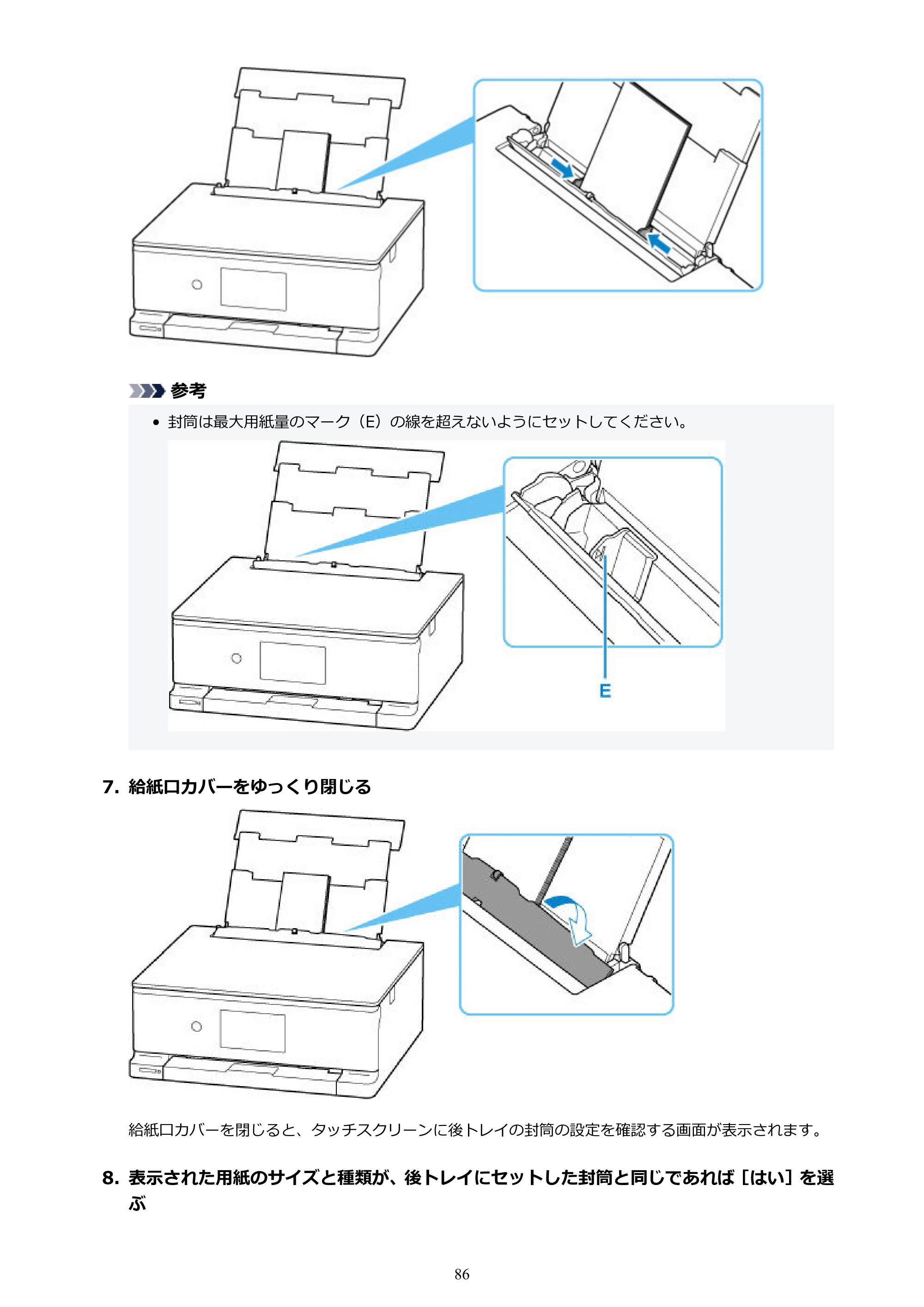 参考

• 封筒は最大用紙量のマーク（E）の線を超えないようにセットしてください。

E

7. 給紙口カバーをゆっくり閉じる

給紙口カバーを閉じると、タッチスクリーンに後トレイの封筒の設定を確認する画面が表示されます。

8. 表示された用紙のサイズと種類が、後トレイにセットした封筒と同じであれば［はい］を選ぶ

86