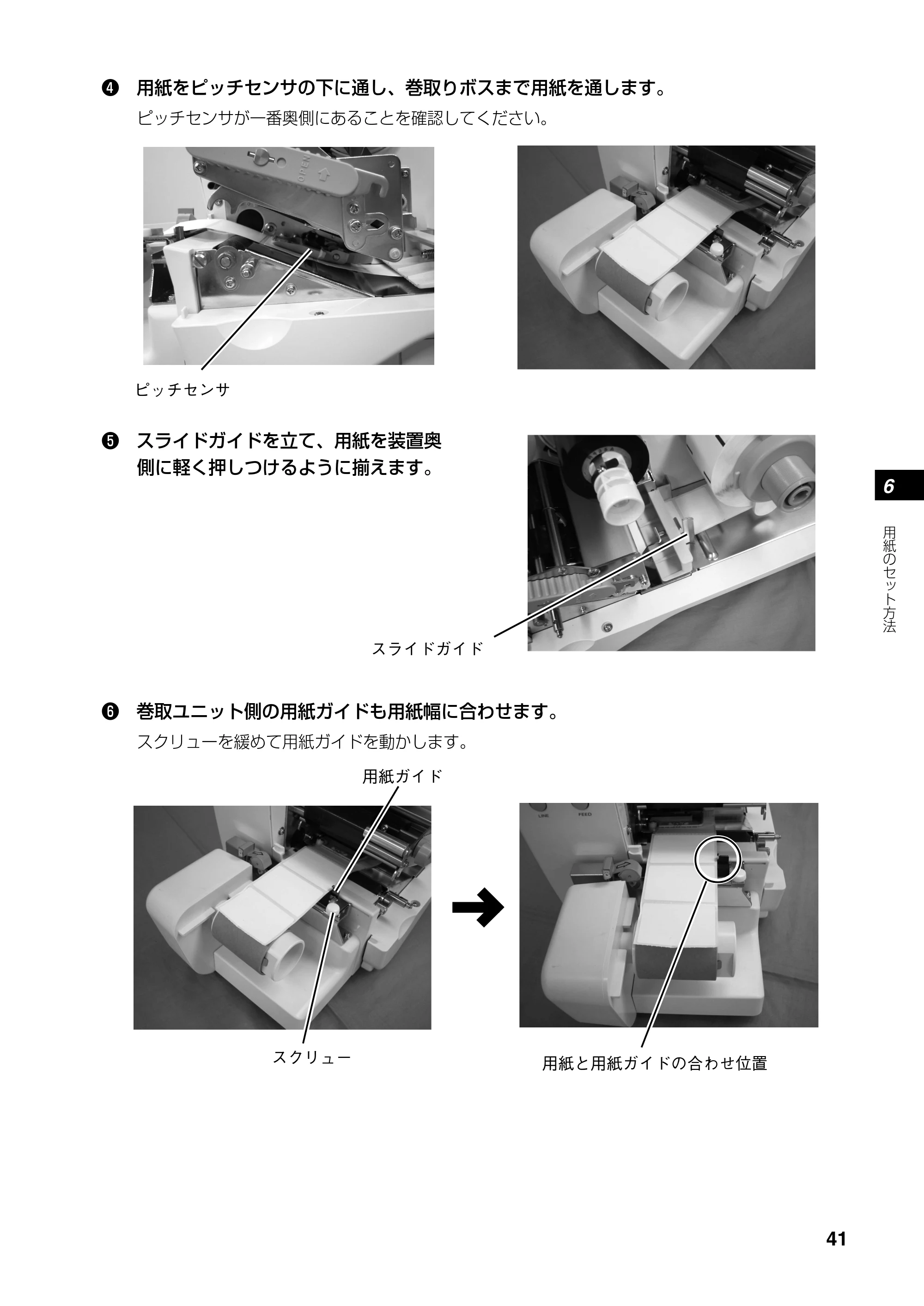 ❹ 用紙をピッチセンサの下に通し、巻取りボスまで用紙を通します。

ピッチセンサが一番奥側にあることを確認してください。

OPEN

ピッチセンサ

❺ スライドガイドを立て、用紙を装置奥側に軽く押しつけるように揃えます。

スライドガイド

6

用紙のセット方法

❻ 巻取ユニット側の用紙ガイドも用紙幅に合わせます。

スクリューを緩めて用紙ガイドを動かします。

用紙ガイド

LINE FEED

スクリュー

用紙と用紙ガイドの合わせ位置

41