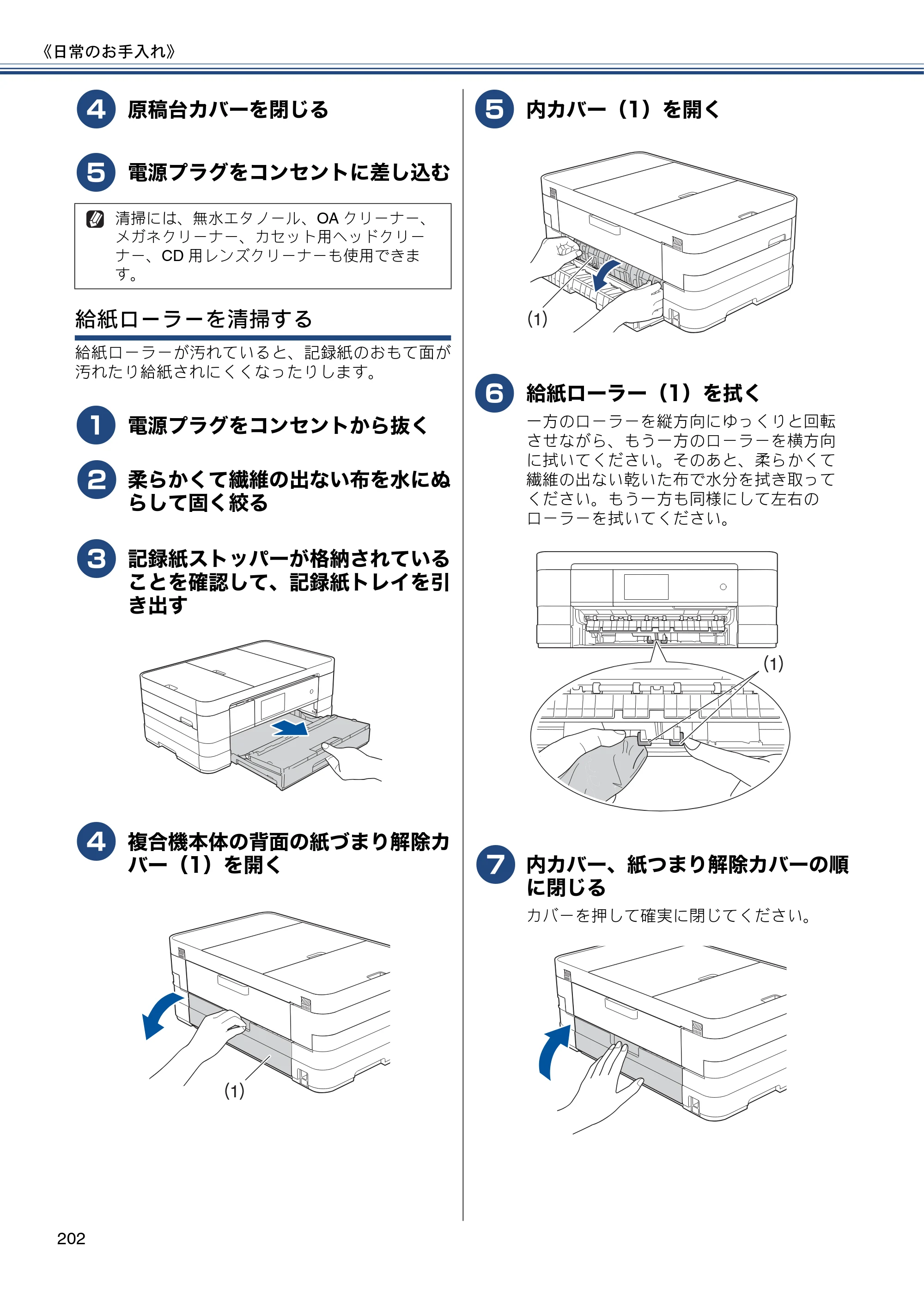 《日常のお手入れ》

4 原稿台カバーを閉じる

5 電源プラグをコンセントに差し込む

清掃には、無水エタノール、OAクリーナー、メガネクリーナー、カセット用ヘッドクリーナー、CD用レンズクリーナーも使用できます。

給紙ローラーを清掃する

給紙ローラーが汚れていると、記録紙のおもて面が汚れたり給紙されにくくなったりします。

1 電源プラグをコンセントから抜く

2 柔らかくて繊維の出ない布を水にぬらして固く絞る

3 記録紙ストッパーが格納されていることを確認して、記録紙トレイを引き出す

4 複合機本体の背面の紙づまり解除カバー（1）を開く

(1)

5 内カバー（1）を開く

(1)

6 給紙ローラー（1）を拭く

一方のローラーを縦方向にゆっくりと回転させながら、もう一方のローラーを横方向に拭いてください。そのあと、柔らかくて繊維の出ない乾いた布で水分を拭き取ってください。もう一方も同様にして左右のローラーを拭いてください。

(1)

7 内カバー、紙つまり解除カバーの順に閉じる

カバーを押して確実に閉じてください。

202