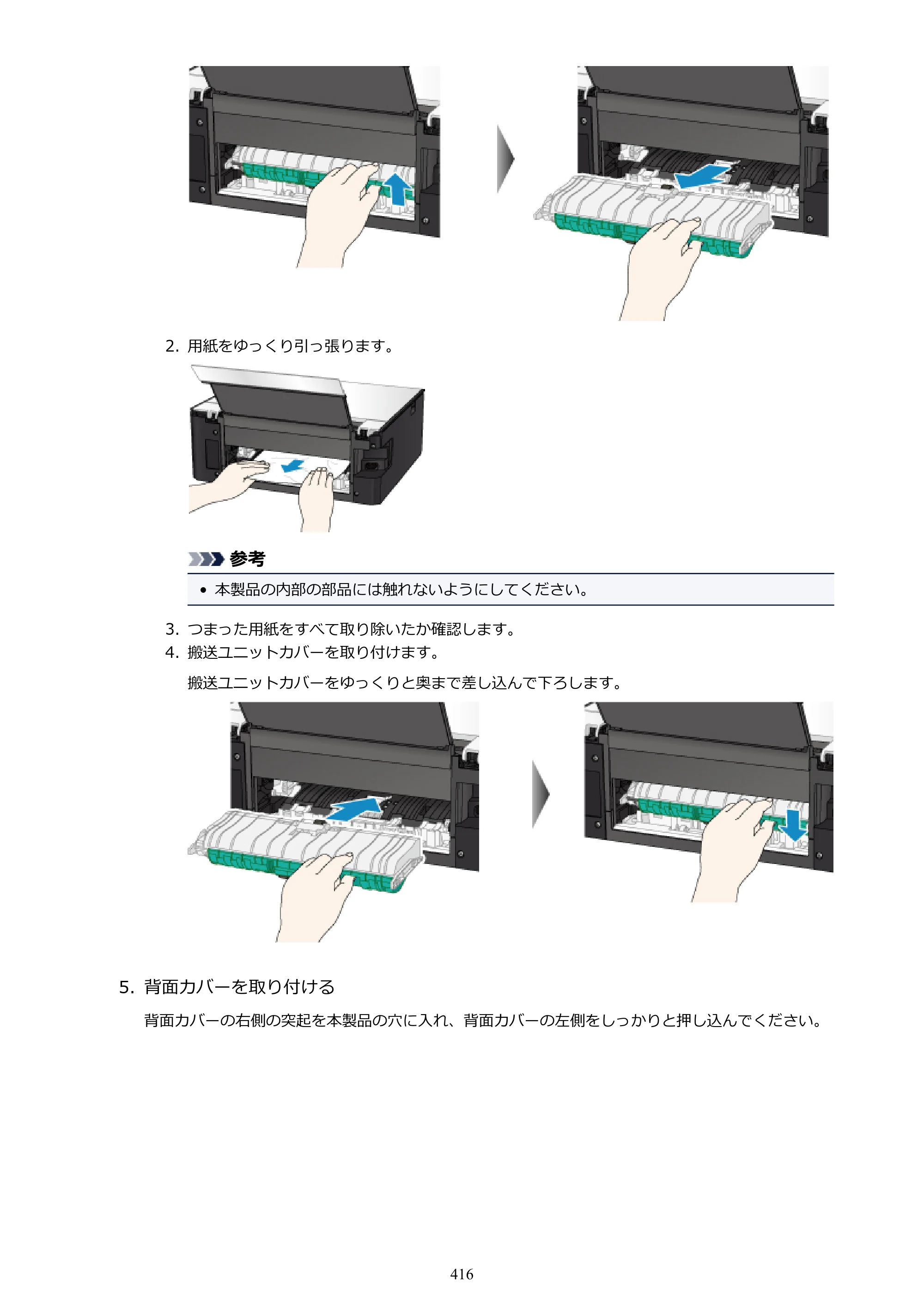 2.用紙をゆっくり引っ張ります。

参考

• 本製品の内部の部品には触れないようにしてください。

3.つまった用紙をすべて取り除いたか確認します。

4.搬送ユニットカバーを取り付けます。

搬送ユニットカバーをゆっくりと奥まで差し込んで下ろします。

5.背面カバーを取り付ける

背面カバーの右側の突起を本製品の穴に入れ、背面カバーの左側をしっかりと押し込んでください。

416