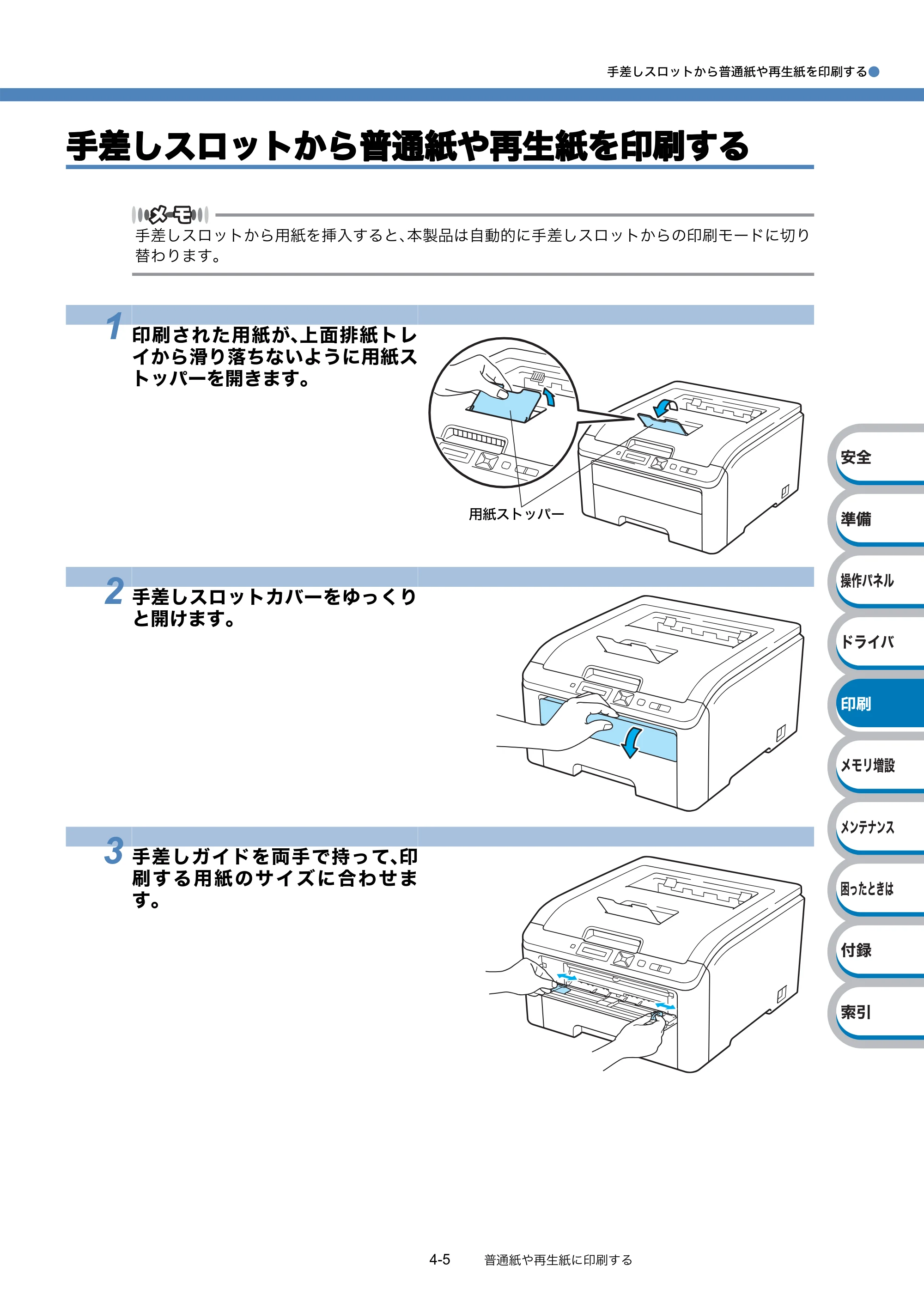 手差しスロットから普通紙や再生紙を印刷する

手差しスロットから普通紙や再生紙を印刷する

メモ

手差しスロットから用紙を挿入すると、本製品は自動的に手差しスロットからの印刷モードに切り替わります。

1 印刷された用紙が、上面排紙トレイから滑り落ちないように用紙ストッパーを開きます。

用紙ストッパー

2 手差しスロットカバーをゆっくりと開けます。

3 手差しガイドを両手で持って、印刷する用紙のサイズに合わせます。

安全
準備
操作パネル
ドライバ
印刷
メモリ増設
メンテナンス
困ったときは
付録
索引

4-5 普通紙や再生紙に印刷する