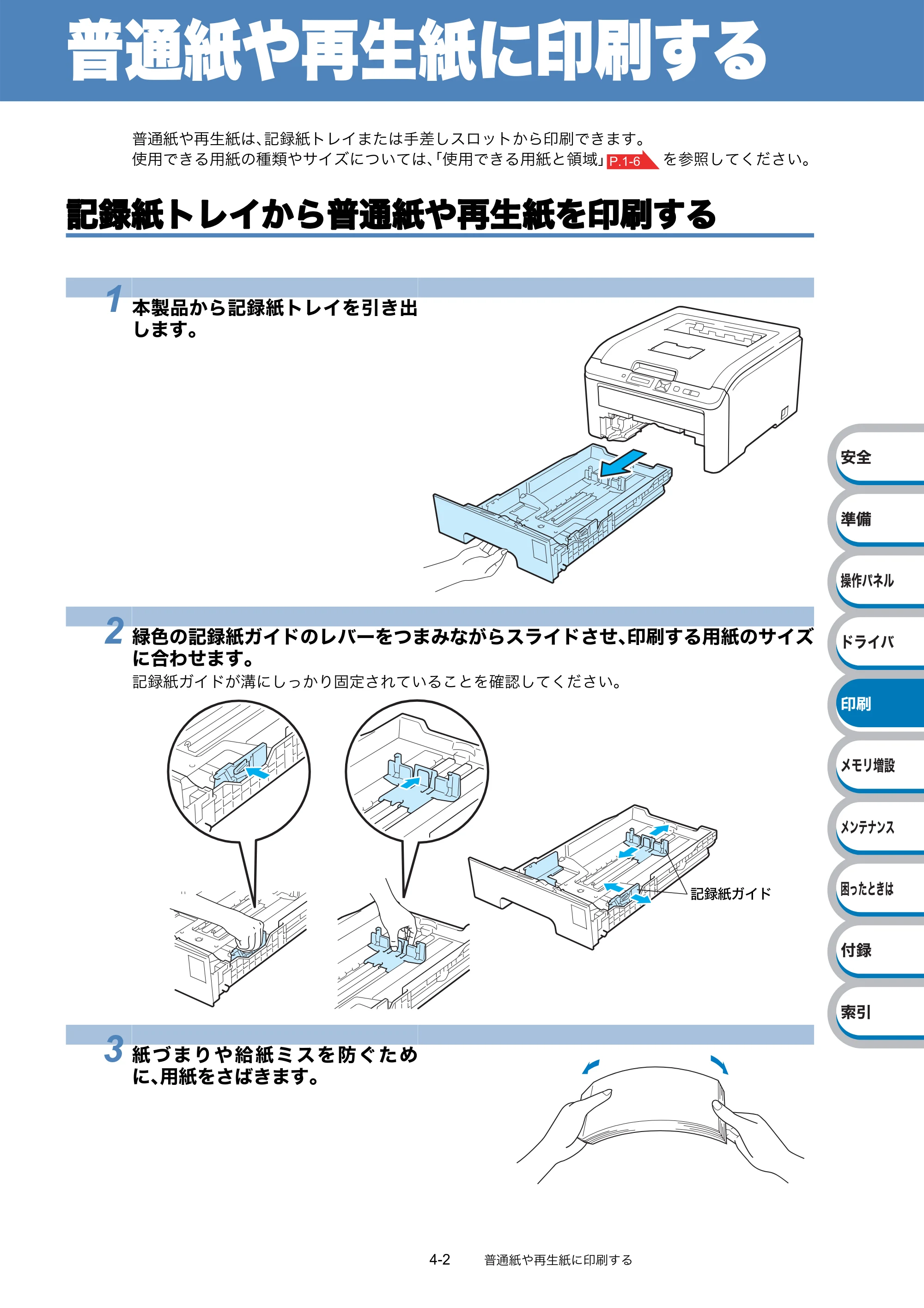 普通紙や再生紙に印刷する

普通紙や再生紙は、記録紙トレイまたは手差しスロットから印刷できます。
使用できる用紙の種類やサイズについては、「使用できる用紙と領域」P.1-6 を参照してください。

記録紙トレイから普通紙や再生紙を印刷する

1 本製品から記録紙トレイを引き出します。

2 緑色の記録紙ガイドのレバーをつまみながらスライドさせ、印刷する用紙のサイズに合わせます。
記録紙ガイドが溝にしっかり固定されていることを確認してください。

記録紙ガイド

3 紙づまりや給紙ミスを防ぐために、用紙をさばきます。

安全
準備
操作パネル
ドライバ
印刷
メモリ増設
メンテナンス
困ったときは
付録
索引

4-2 普通紙や再生紙に印刷する