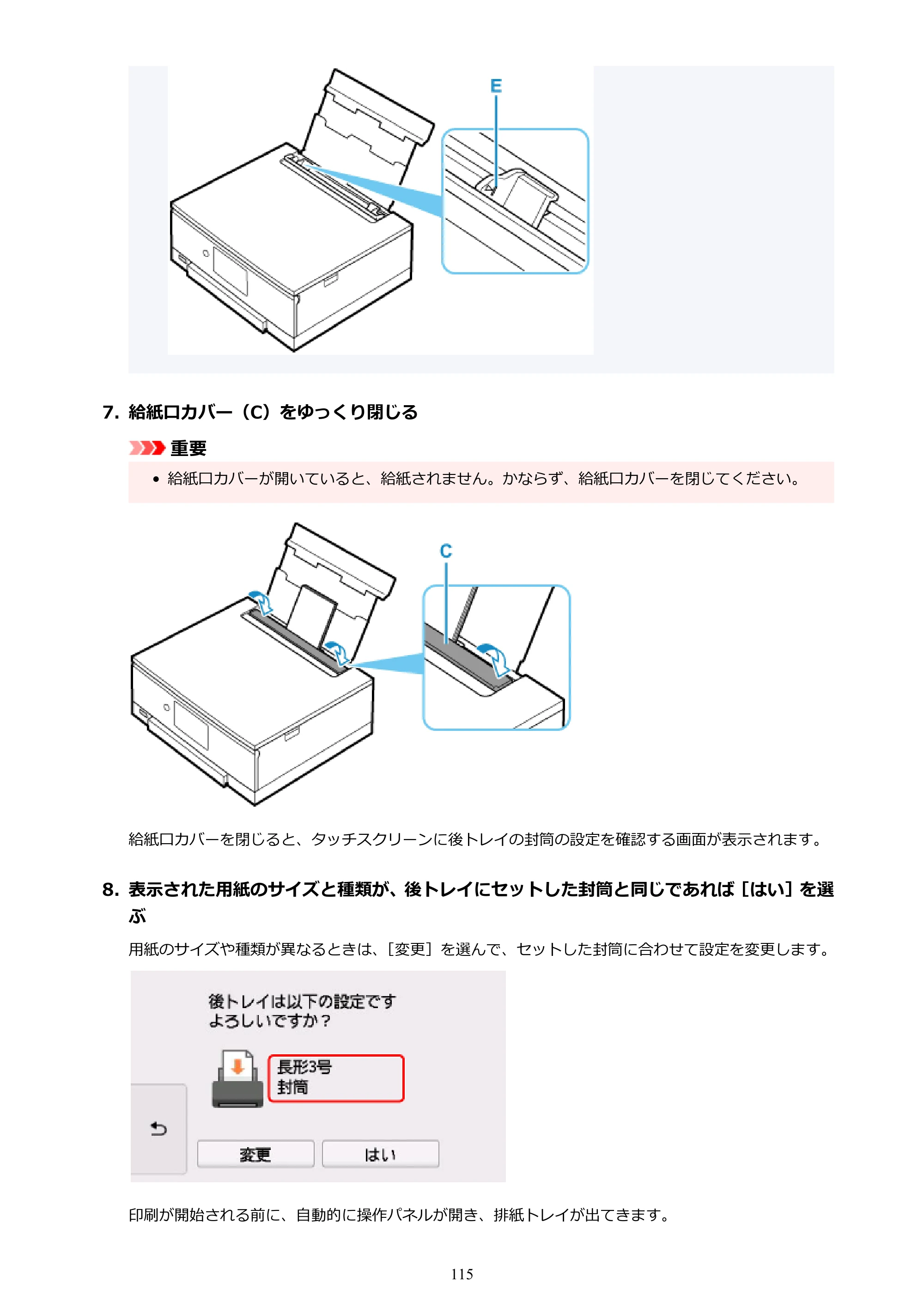 E

7. 給紙口カバー（C）をゆっくり閉じる

重要

• 給紙口カバーが開いていると、給紙されません。かならず、給紙口カバーを閉じてください。

C

給紙口カバーを閉じると、タッチスクリーンに後トレイの封筒の設定を確認する画面が表示されます。

8. 表示された用紙のサイズと種類が、後トレイにセットした封筒と同じであれば［はい］を選ぶ

用紙のサイズや種類が異なるときは、［変更］を選んで、セットした封筒に合わせて設定を変更します。

後トレイは以下の設定です
よろしいですか？

長形3号
封筒

変更

はい

印刷が開始される前に、自動的に操作パネルが開き、排紙トレイが出てきます。

115