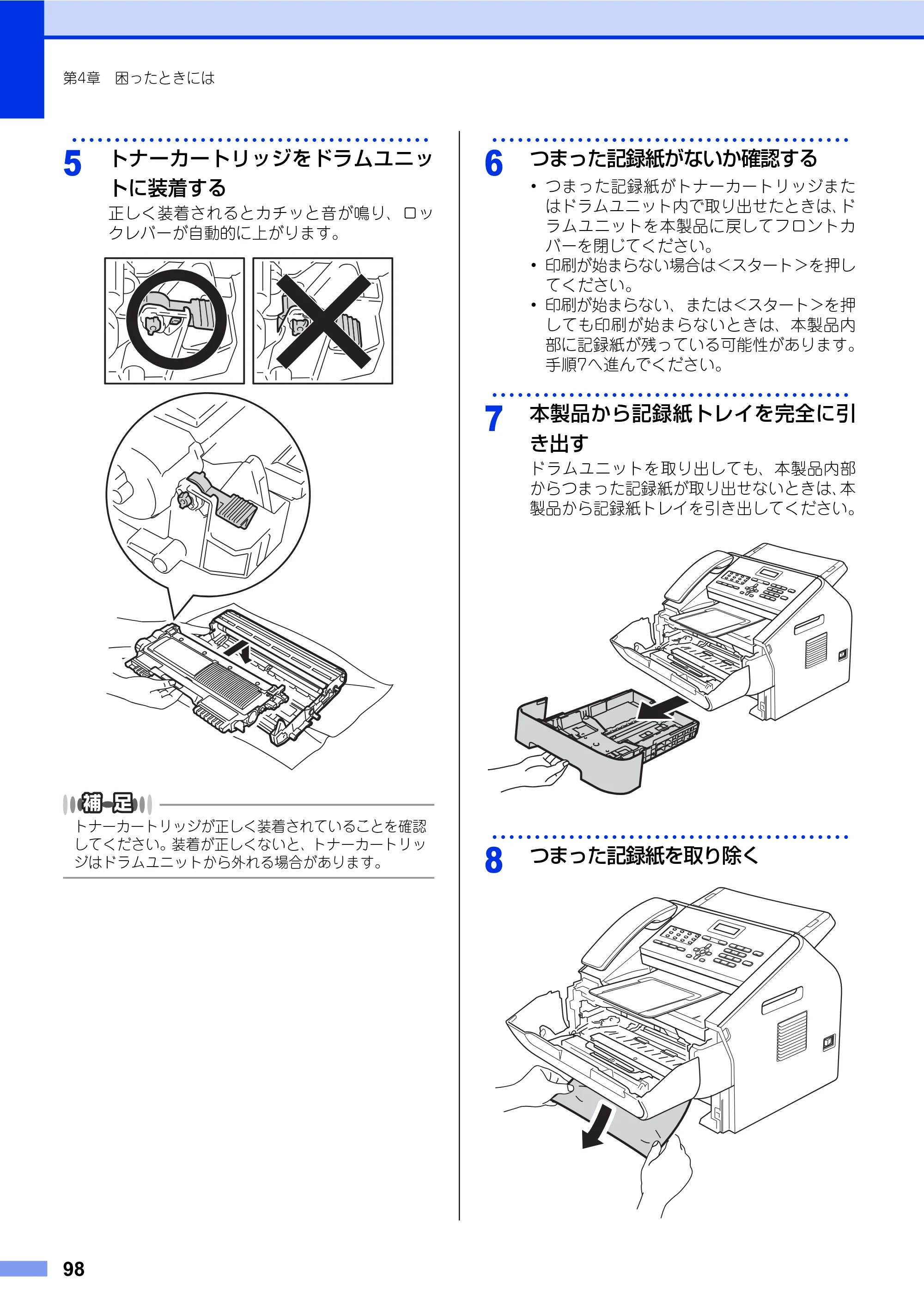 第4章 困ったときには

5 トナーカートリッジをドラムユニットに装着する

正しく装着されるとカチッと音が鳴り、ロックレバーが自動的に上がります。

補足

トナーカートリッジが正しく装着されていることを確認してください。装着が正しくないと、トナーカートリッジはドラムユニットから外れる場合があります。

6 つまった記録紙がないか確認する

• つまった記録紙がトナーカートリッジまたはドラムユニット内で取り出せたときは、ドラムユニットを本製品に戻してフロントカバーを閉じてください。
• 印刷が始まらない場合は<スタート>を押してください。
• 印刷が始まらない、または<スタート>を押しても印刷が始まらないときは、本製品内部に記録紙が残っている可能性があります。手順7へ進んでください。

7 本製品から記録紙トレイを完全に引き出す

ドラムユニットを取り出しても、本製品内部からつまった記録紙が取り出せないときは、本製品から記録紙トレイを引き出してください。

8 つまった記録紙を取り除く

98