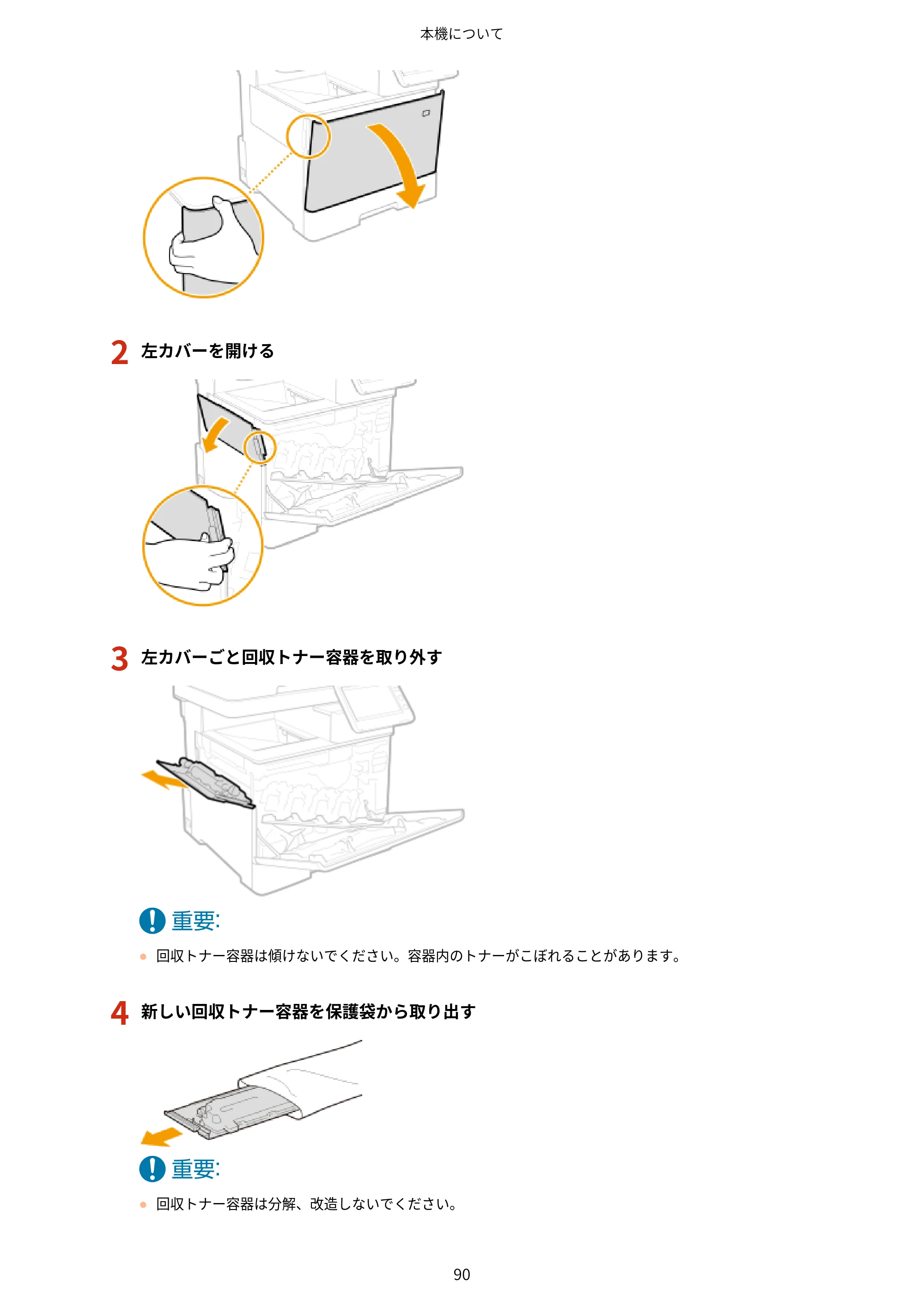 本機について

2 左カバーを開ける

3 左カバーごと回収トナー容器を取り外す

重要:

• 回収トナー容器は傾けないでください。容器内のトナーがこぼれることがあります。

4 新しい回収トナー容器を保護袋から取り出す

重要:

• 回収トナー容器は分解、改造しないでください。

90