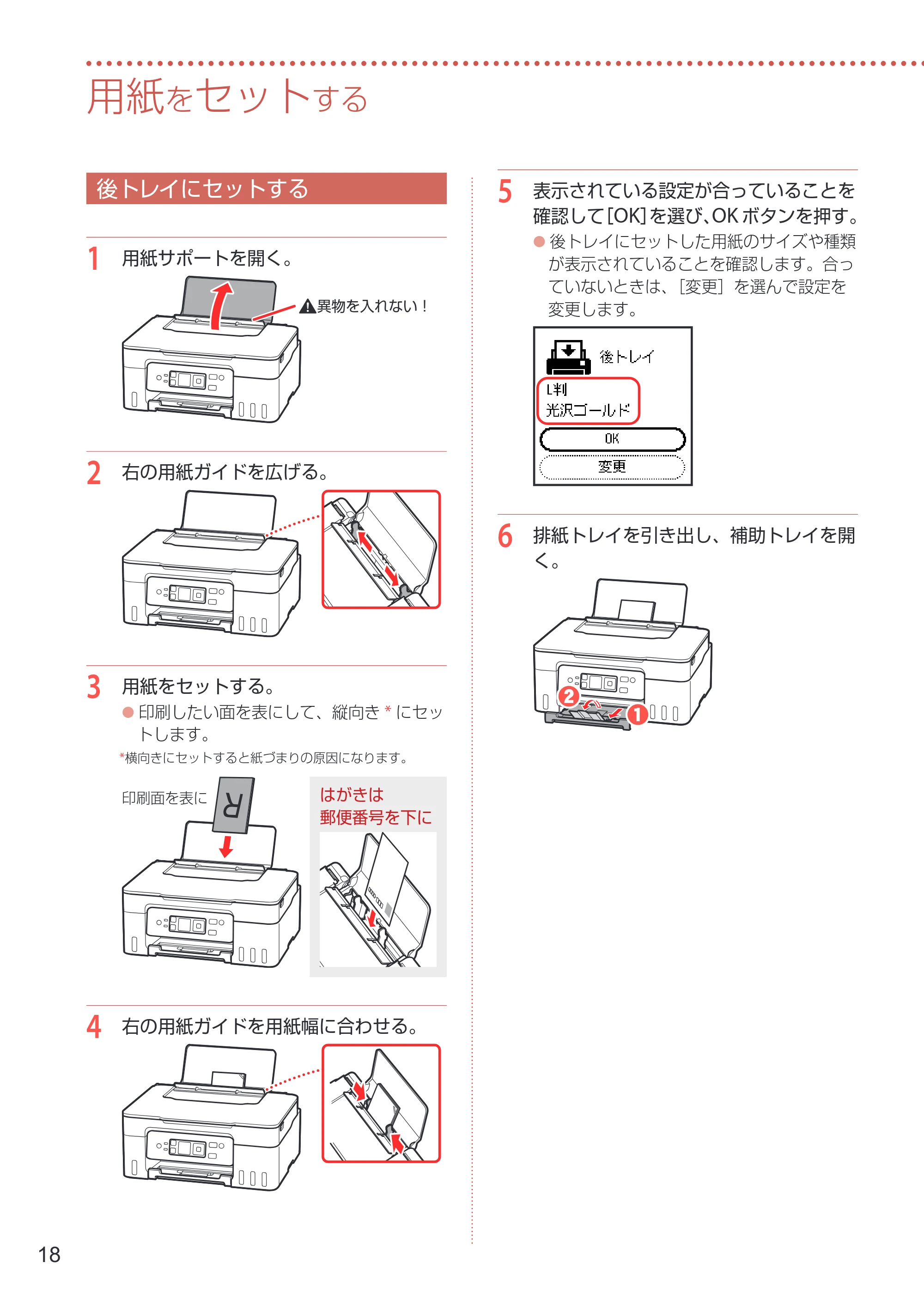 用紙をセットする

後トレイにセットする

1 用紙サポートを開く。

異物を入れない！

2 右の用紙ガイドを広げる。

3 用紙をセットする。

• 印刷したい面を表にして、縦向き*にセットします。

*横向きにセットすると紙づまりの原因になります。

印刷面を表に

R

はがきは
郵便番号を下に

4 右の用紙ガイドを用紙幅に合わせる。

5 表示されている設定が合っていることを確認して[OK]を選び、OKボタンを押す。

• 後トレイにセットした用紙のサイズや種類が表示されていることを確認します。合っていないときは、［変更］を選んで設定を変更します。

後トレイ
L判
光沢ゴールド
OK
変更

6 排紙トレイを引き出し、補助トレイを開く。

2
1

18