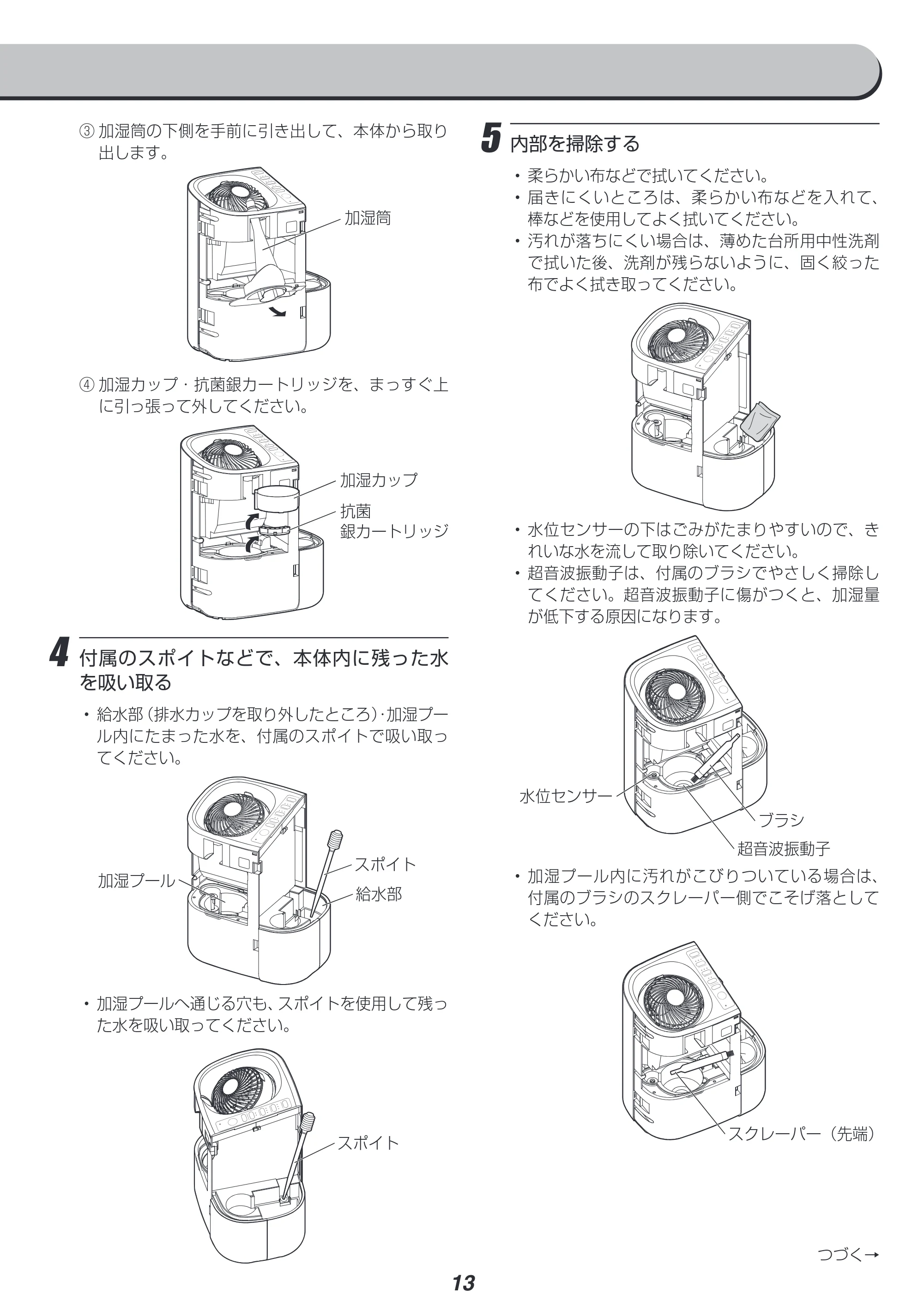 ③加湿筒の下側を手前に引き出して、本体から取り出します。

加湿筒

④加湿カップ・抗菌銀カートリッジを、まっすぐ上に引っ張って外してください。

加湿カップ

抗菌
銀カートリッジ

4 付属のスポイトなどで、本体内に残った水を吸い取る

• 給水部（排水カップを取り外したところ）・加湿プール内にたまった水を、付属のスポイトで吸い取ってください。

加湿プール

スポイト

給水部

• 加湿プールへ通じる穴も、スポイトを使用して残った水を吸い取ってください。

スポイト

5 内部を掃除する

• 柔らかい布などで拭いてください。
• 届きにくいところは、柔らかい布などを入れて、棒などを使用してよく拭いてください。
• 汚れが落ちにくい場合は、薄めた台所用中性洗剤で拭いた後、洗剤が残らないように、固く絞った布でよく拭き取ってください。

• 水位センサーの下はごみがたまりやすいので、きれいな水を流して取り除いてください。
• 超音波振動子は、付属のブラシでやさしく掃除してください。超音波振動子に傷がつくと、加湿量が低下する原因になります。

水位センサー

ブラシ

超音波振動子

• 加湿プール内に汚れがこびりついている場合は、付属のブラシのスクレーパー側でこそげ落としてください。

スクレーパー（先端）

つづく→

13