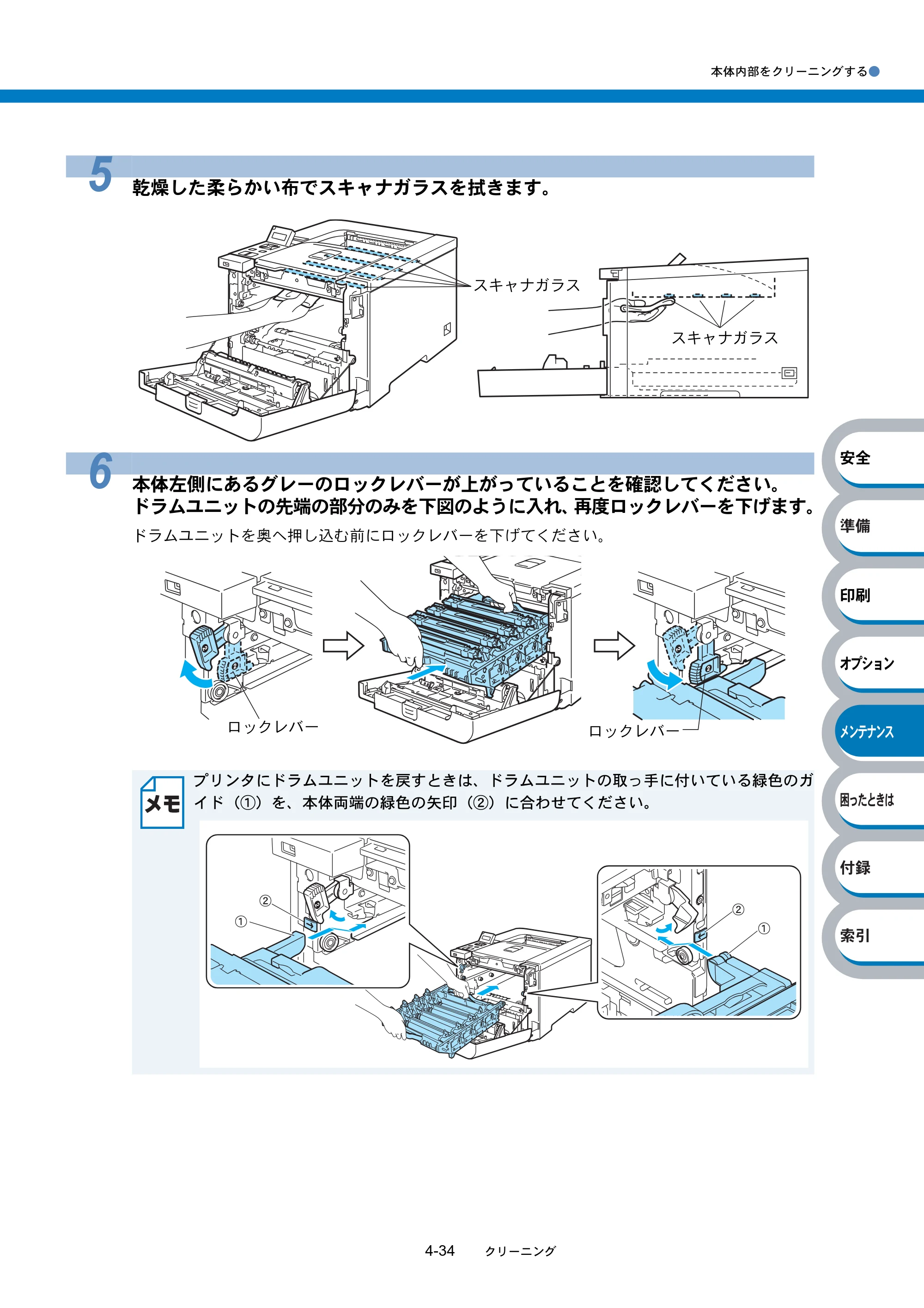 本体内部をクリーニングする

5 乾燥した柔らかい布でスキャナガラスを拭きます。

スキャナガラス

スキャナガラス

6 本体左側にあるグレーのロックレバーが上がっていることを確認してください。
ドラムユニットの先端の部分のみを下図のように入れ、再度ロックレバーを下げます。

ドラムユニットを奥へ押し込む前にロックレバーを下げてください。

ロックレバー

ロックレバー

メモ

プリンタにドラムユニットを戻すときは、ドラムユニットの取っ手に付いている緑色のガイド（①）を、本体両端の緑色の矢印（②）に合わせてください。

②
①

②
①

安全
準備
印刷
オプション
メンテナンス
困ったときは
付録
索引

4-34 クリーニング