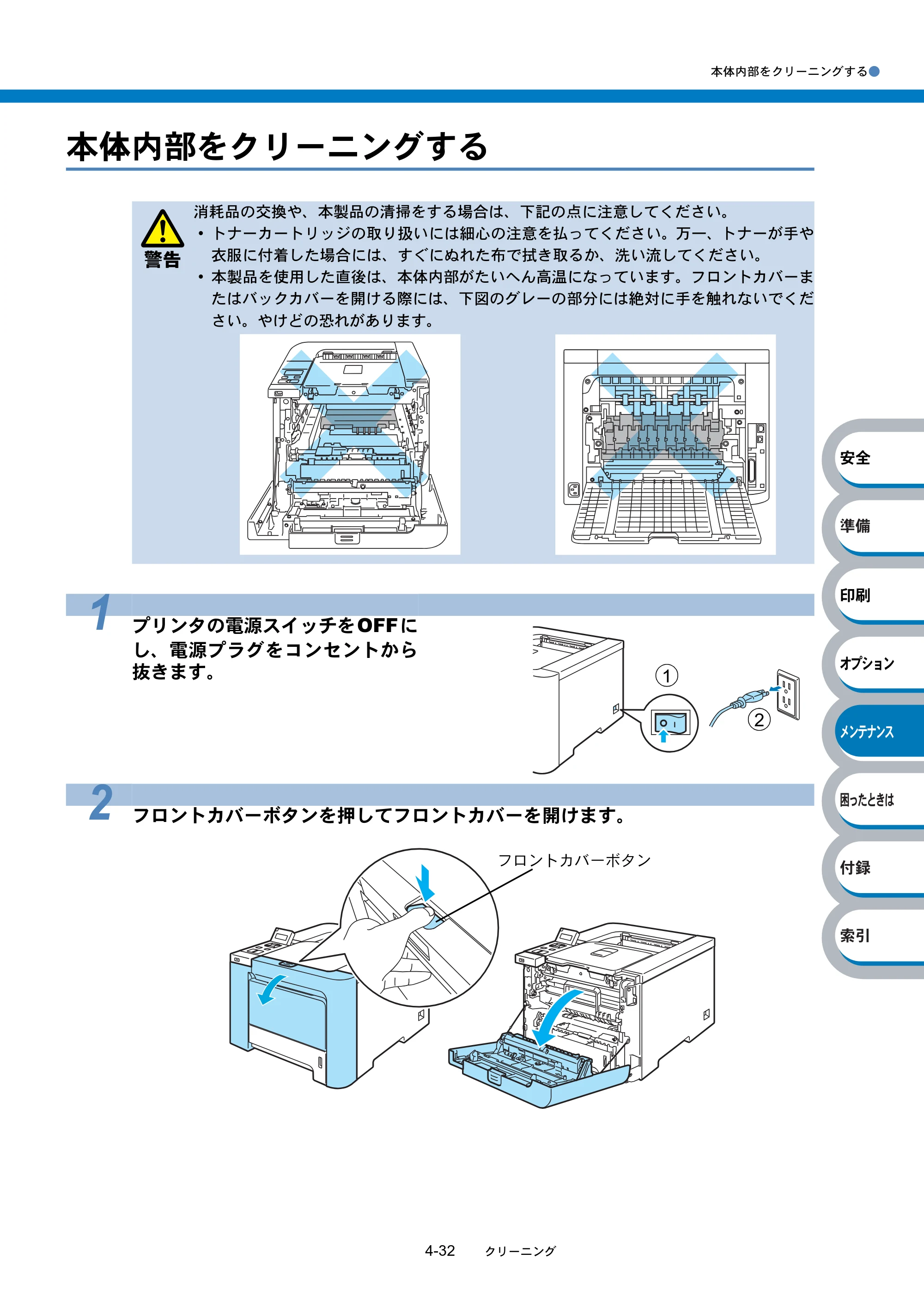 本体内部をクリーニングする

本体内部をクリーニングする

警告

消耗品の交換や、本製品の清掃をする場合は、下記の点に注意してください。

• トナーカートリッジの取り扱いには細心の注意を払ってください。万一、トナーが手や衣服に付着した場合には、すぐにぬれた布で拭き取るか、洗い流してください。
• 本製品を使用した直後は、本体内部がたいへん高温になっています。フロントカバーまたはバックカバーを開ける際には、下図のグレーの部分には絶対に手を触れないでください。やけどの恐れがあります。

1

プリンタの電源スイッチをOFFにし、電源プラグをコンセントから抜きます。

①
②

2

フロントカバーボタンを押してフロントカバーを開けます。

フロントカバーボタン

安全
準備
印刷
オプション
メンテナンス
困ったときは
付録
索引

4-32 クリーニング