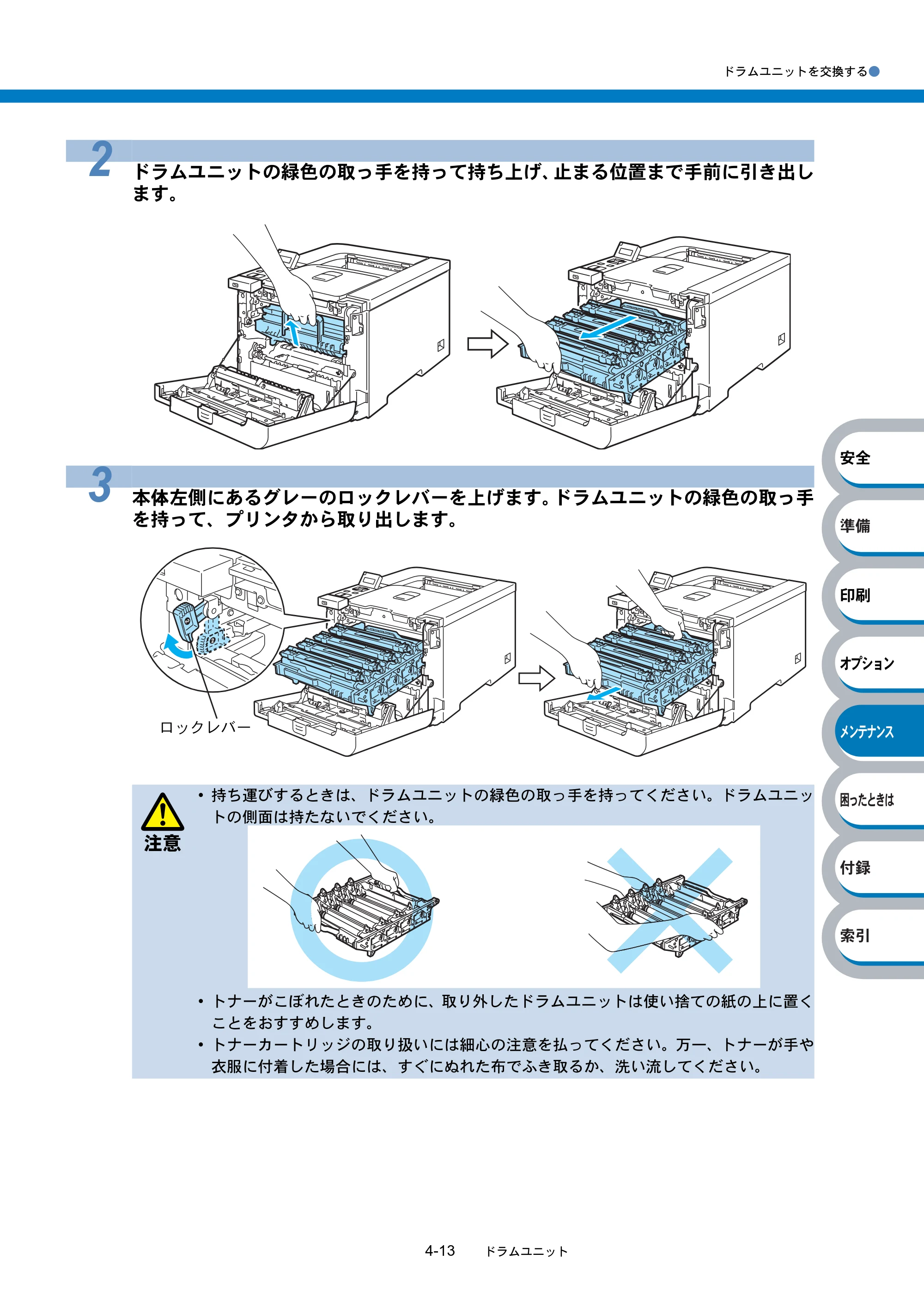 ドラムユニットを交換する

2 ドラムユニットの緑色の取っ手を持って持ち上げ、止まる位置まで手前に引き出します。

3 本体左側にあるグレーのロックレバーを上げます。ドラムユニットの緑色の取っ手を持って、プリンタから取り出します。

ロックレバー

注意

• 持ち運びするときは、ドラムユニットの緑色の取っ手を持ってください。ドラムユニットの側面は持たないでください。

• トナーがこぼれたときのために、取り外したドラムユニットは使い捨ての紙の上に置くことをおすすめします。
• トナーカートリッジの取り扱いには細心の注意を払ってください。万一、トナーが手や衣服に付着した場合には、すぐにぬれた布でふき取るか、洗い流してください。

安全
準備
印刷
オプション
メンテナンス
困ったときは
付録
索引

4-13 ドラムユニット