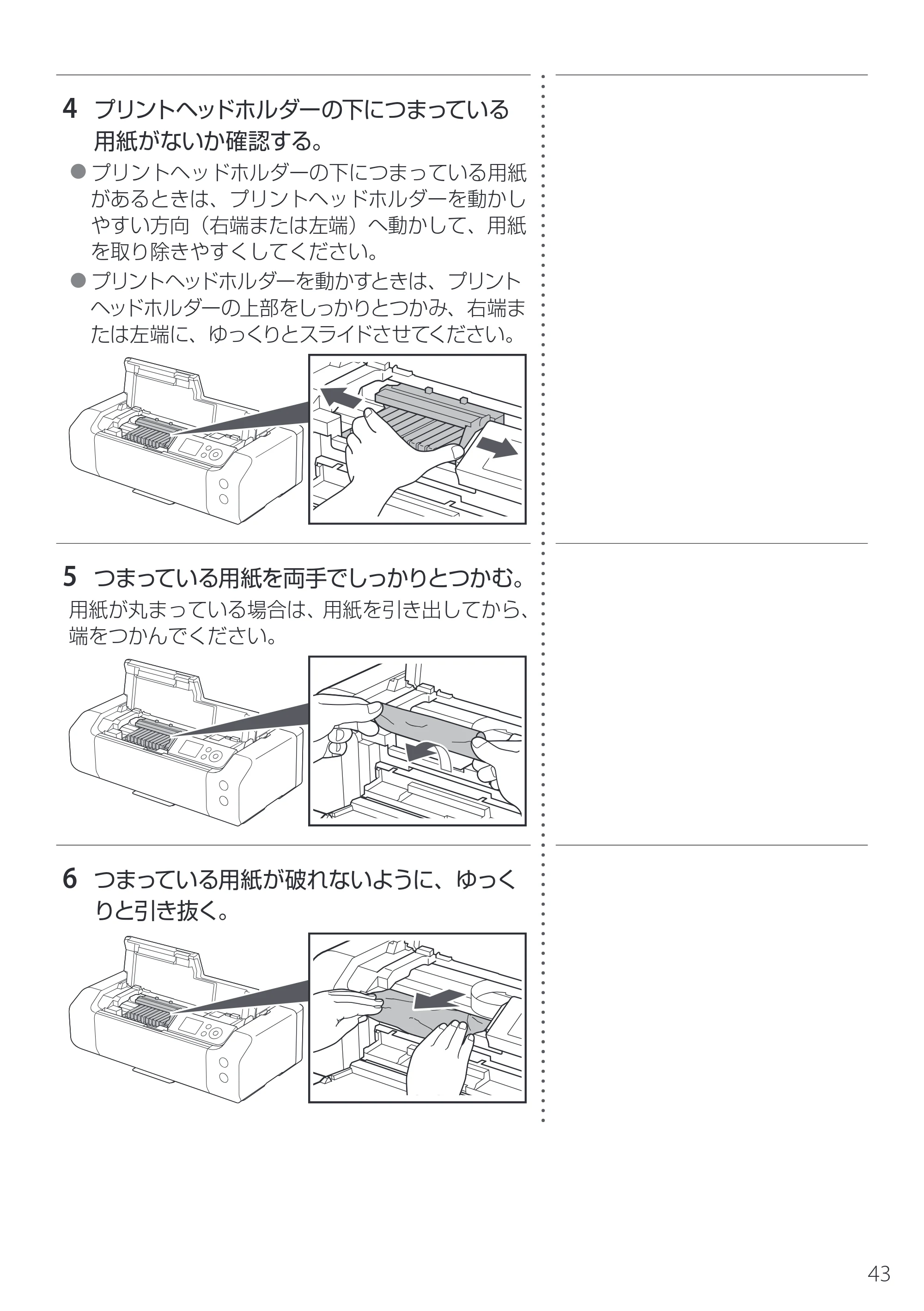 4 プリントヘッドホルダーの下につまっている用紙がないか確認する。

• プリントヘッドホルダーの下につまっている用紙があるときは、プリントヘッドホルダーを動かしやすい方向（右端または左端）へ動かして、用紙を取り除きやすくしてください。
• プリントヘッドホルダーを動かすときは、プリントヘッドホルダーの上部をしっかりとつかみ、右端または左端に、ゆっくりとスライドさせてください。

5 つまっている用紙を両手でしっかりとつかむ。

用紙が丸まっている場合は、用紙を引き出してから、端をつかんでください。

6 つまっている用紙が破れないように、ゆっくりと引き抜く。

43