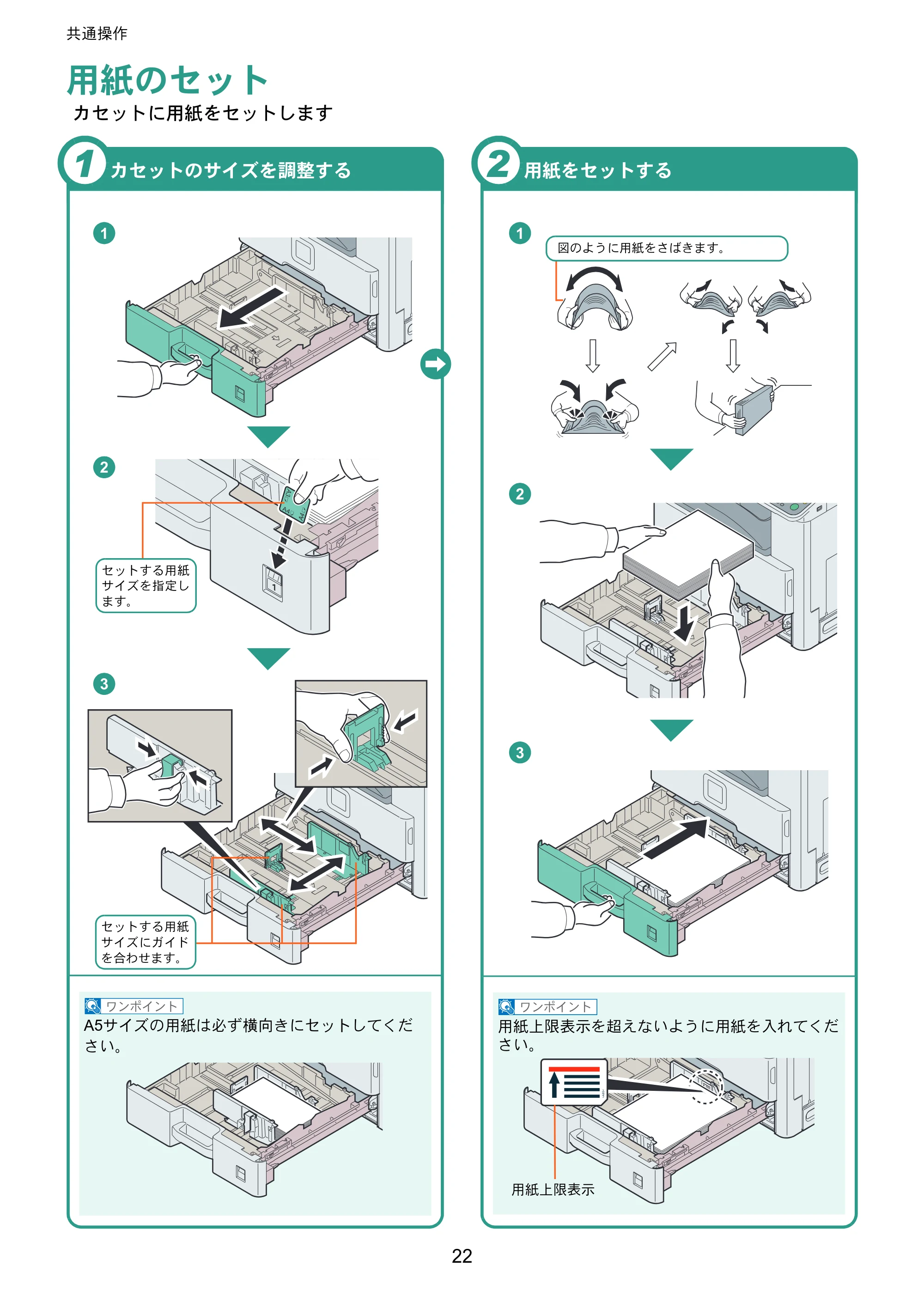 共通操作

用紙のセット

カセットに用紙をセットします

1 カセットのサイズを調整する

1

2

セットする用紙サイズを指定します。

3

セットする用紙サイズにガイドを合わせます。

ワンポイント

A5サイズの用紙は必ず横向きにセットしてください。

2 用紙をセットする

1

図のように用紙をさばきます。

2

3

ワンポイント

用紙上限表示を超えないように用紙を入れてください。

用紙上限表示

22