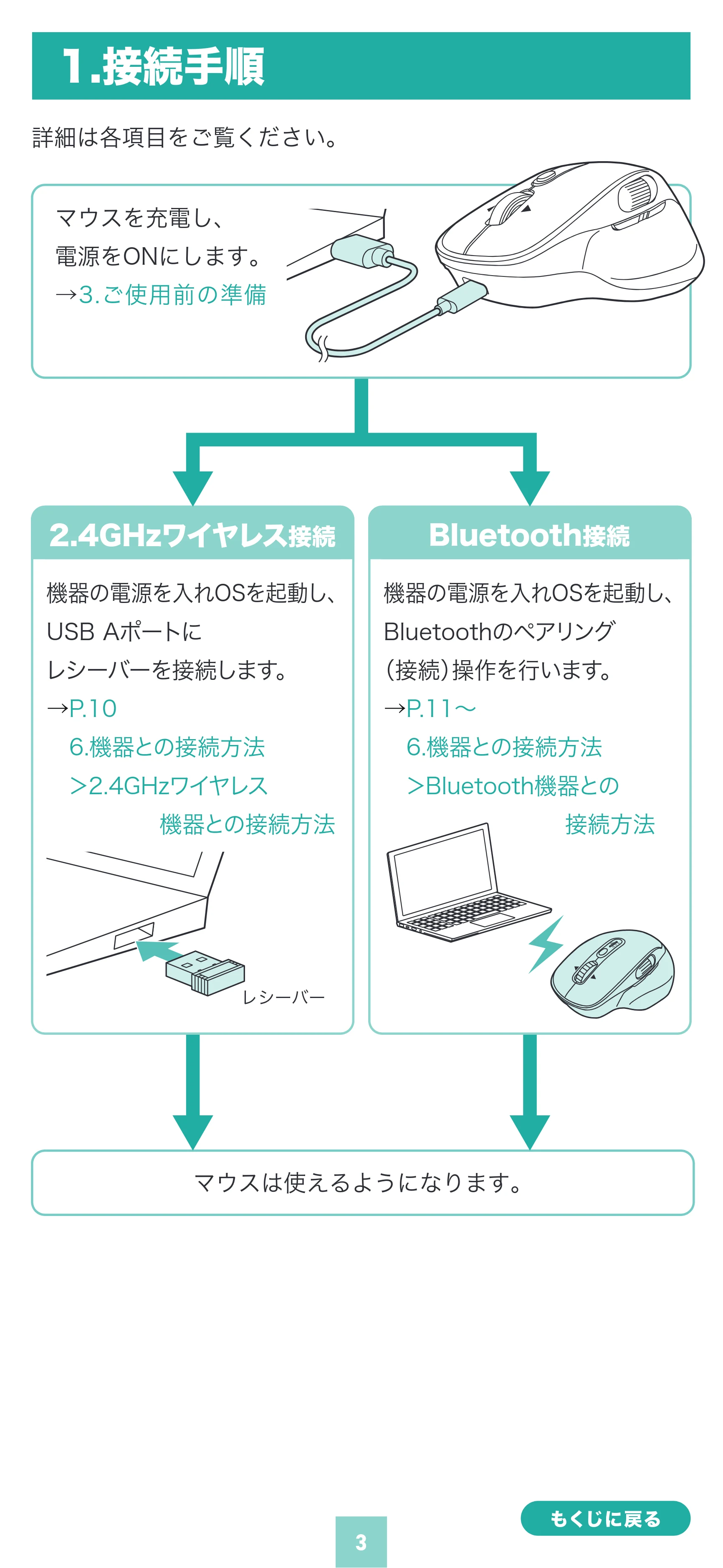 1.接続手順

詳細は各項目をご覧ください。

マウスを充電し、
電源をONにします。
→3.ご使用前の準備

2.4GHzワイヤレス接続

機器の電源を入れOSを起動し、
USB Aポートに
レシーバーを接続します。
→P.10
6.機器との接続方法
>2.4GHzワイヤレス
機器との接続方法

レシーバー

Bluetooth接続

機器の電源を入れOSを起動し、
Bluetoothのペアリング
(接続)操作を行います。
→P.11~
6.機器との接続方法
>Bluetooth機器との
接続方法

マウスは使えるようになります。

もくじに戻る

3