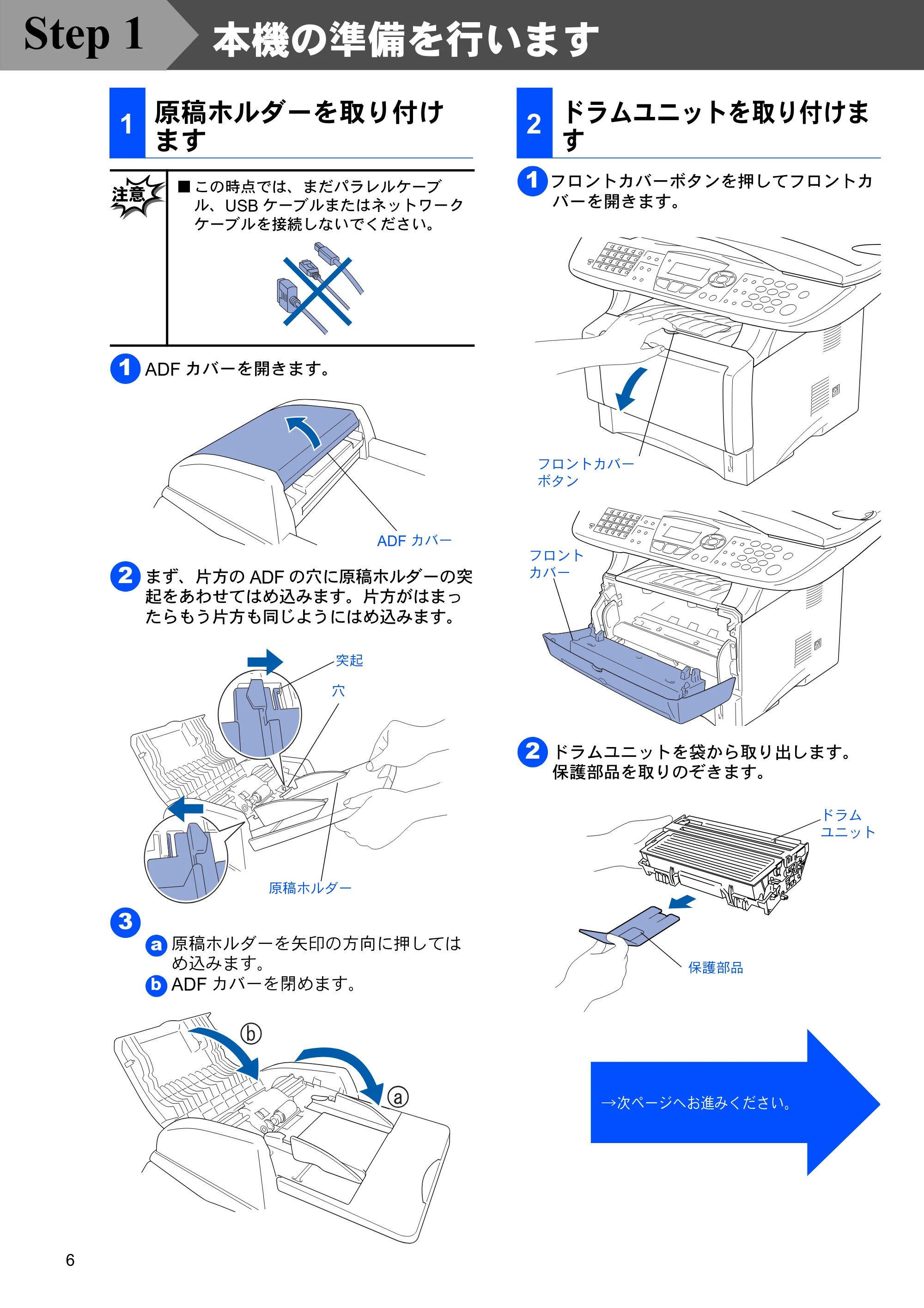 Step 1 本機の準備を行います

1 原稿ホルダーを取り付けます

注意

■ この時点では、まだパラレルケーブル、USBケーブルまたはネットワークケーブルを接続しないでください。

1 ADFカバーを開きます。

ADFカバー

2 まず、片方のADFの穴に原稿ホルダーの突起をあわせてはめ込みます。片方がはまったらもう片方も同じようにはめ込みます。

突起

穴

原稿ホルダー

3

a 原稿ホルダーを矢印の方向に押してはめ込みます。

b ADFカバーを閉めます。

ⓑ

ⓐ

2 ドラムユニットを取り付けます

1 フロントカバーボタンを押してフロントカバーを開きます。

フロントカバーボタン

フロントカバー

2 ドラムユニットを袋から取り出します。保護部品を取りのぞきます。

ドラムユニット

保護部品

→次ページへお進みください。

6