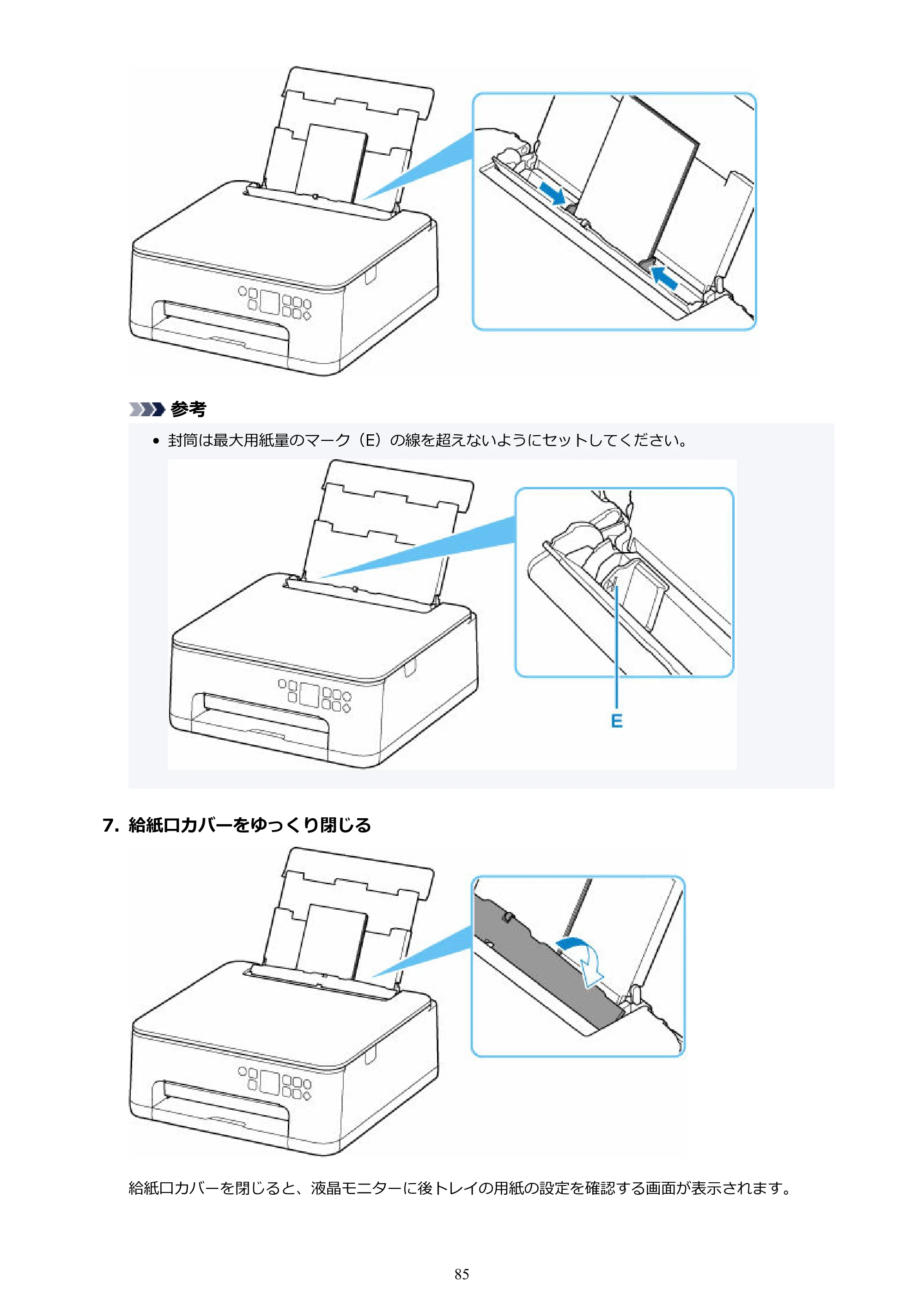 参考

• 封筒は最大用紙量のマーク（E）の線を超えないようにセットしてください。

E

7. 給紙口カバーをゆっくり閉じる

給紙口カバーを閉じると、液晶モニターに後トレイの用紙の設定を確認する画面が表示されます。

85