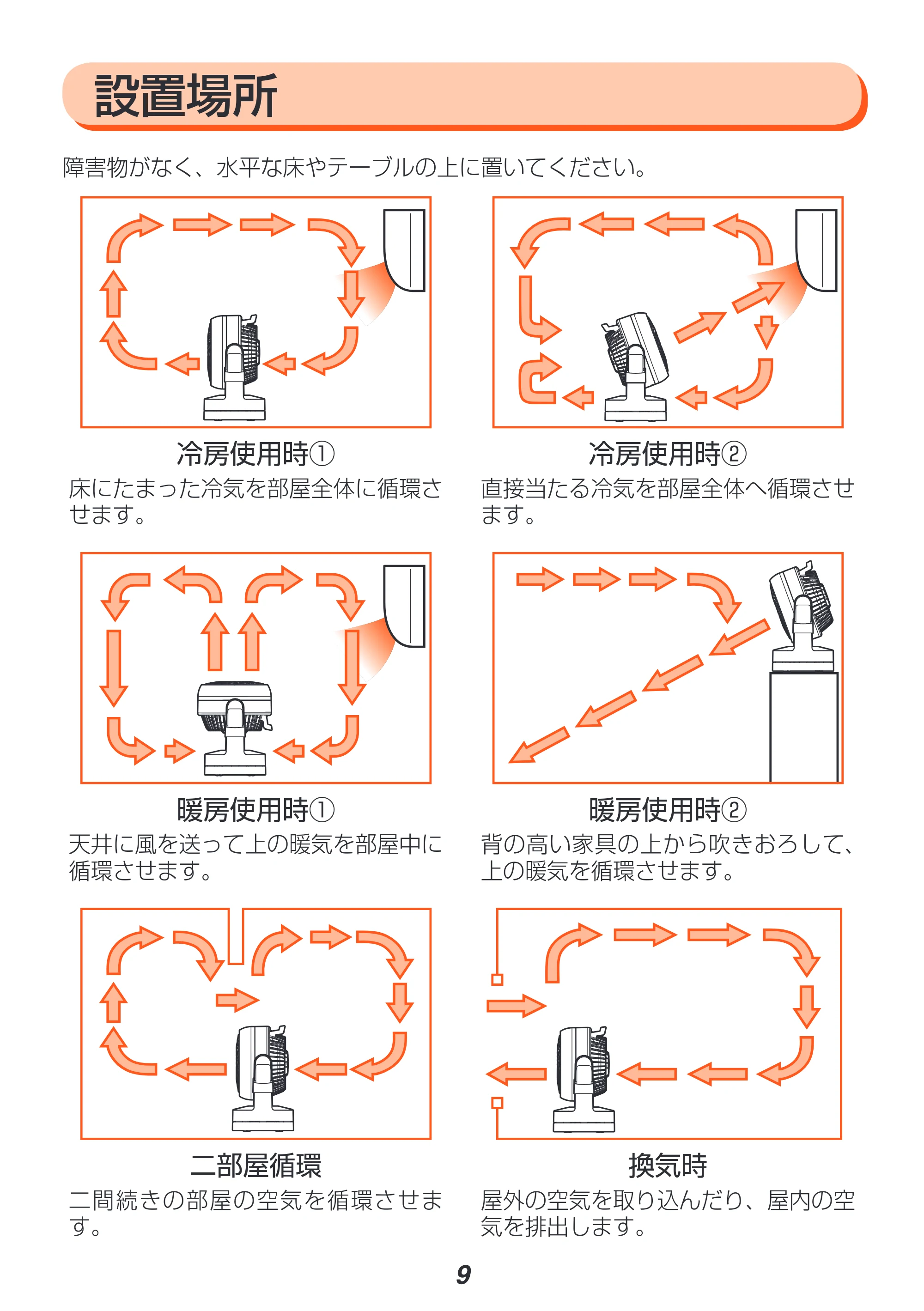 設置場所

障害物がなく、水平な床やテーブルの上に置いてください。

冷房使用時①
床にたまった冷気を部屋全体に循環させます。

冷房使用時②
直接当たる冷気を部屋全体へ循環させます。

暖房使用時①
天井に風を送って上の暖気を部屋中に循環させます。

暖房使用時②
背の高い家具の上から吹きおろして、上の暖気を循環させます。

二部屋循環
二間続きの部屋の空気を循環させます。

換気時
屋外の空気を取り込んだり、屋内の空気を排出します。

9