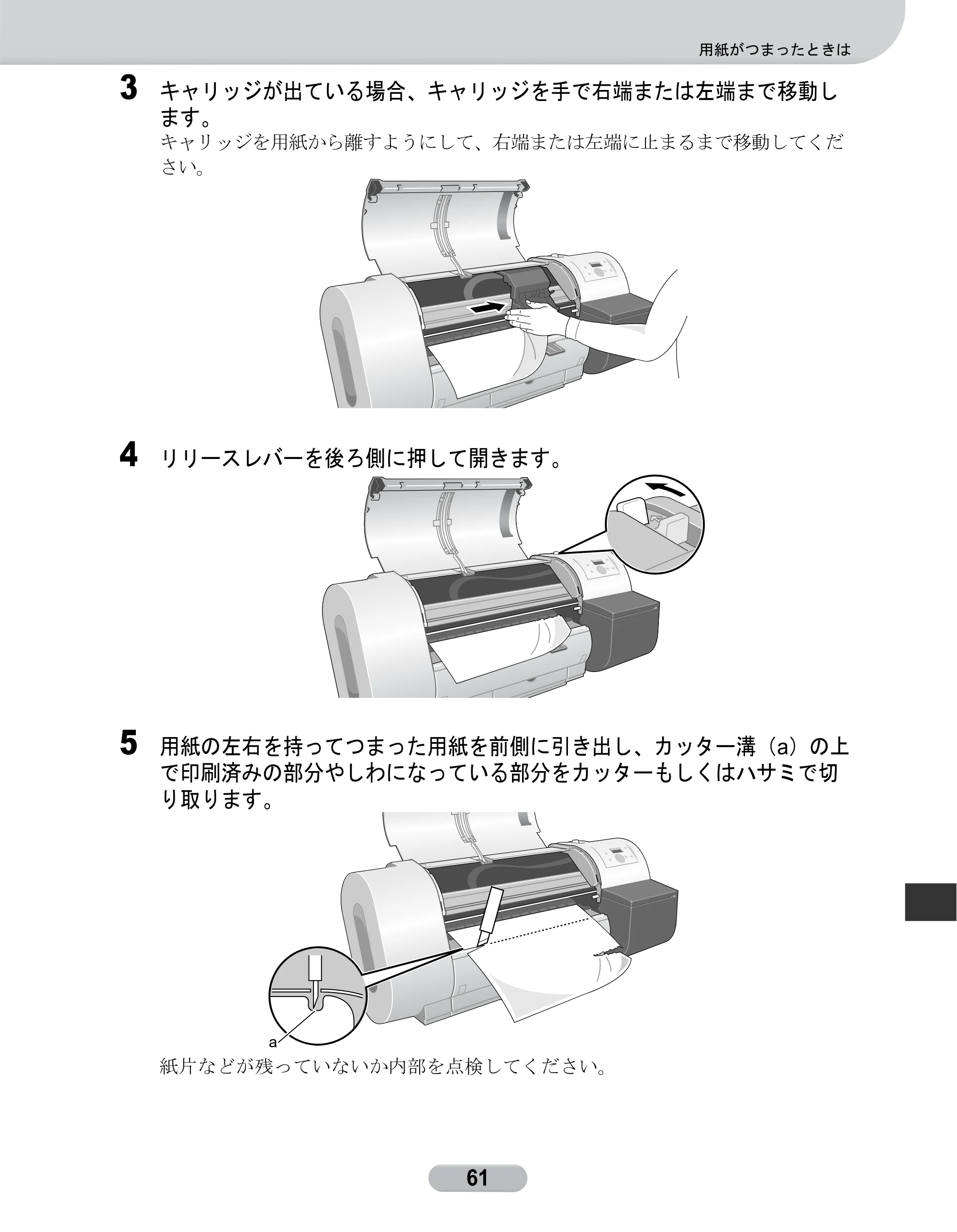 用紙がつまったときは

3 キャリッジが出ている場合、キャリッジを手で右端または左端まで移動します。

キャリッジを用紙から離すようにして、右端または左端に止まるまで移動してください。

4 リリースレバーを後ろ側に押して開きます。

5 用紙の左右を持ってつまった用紙を前側に引き出し、カッター溝（a）の上で印刷済みの部分やしわになっている部分をカッターもしくはハサミで切り取ります。

a

紙片などが残っていないか内部を点検してください。

61