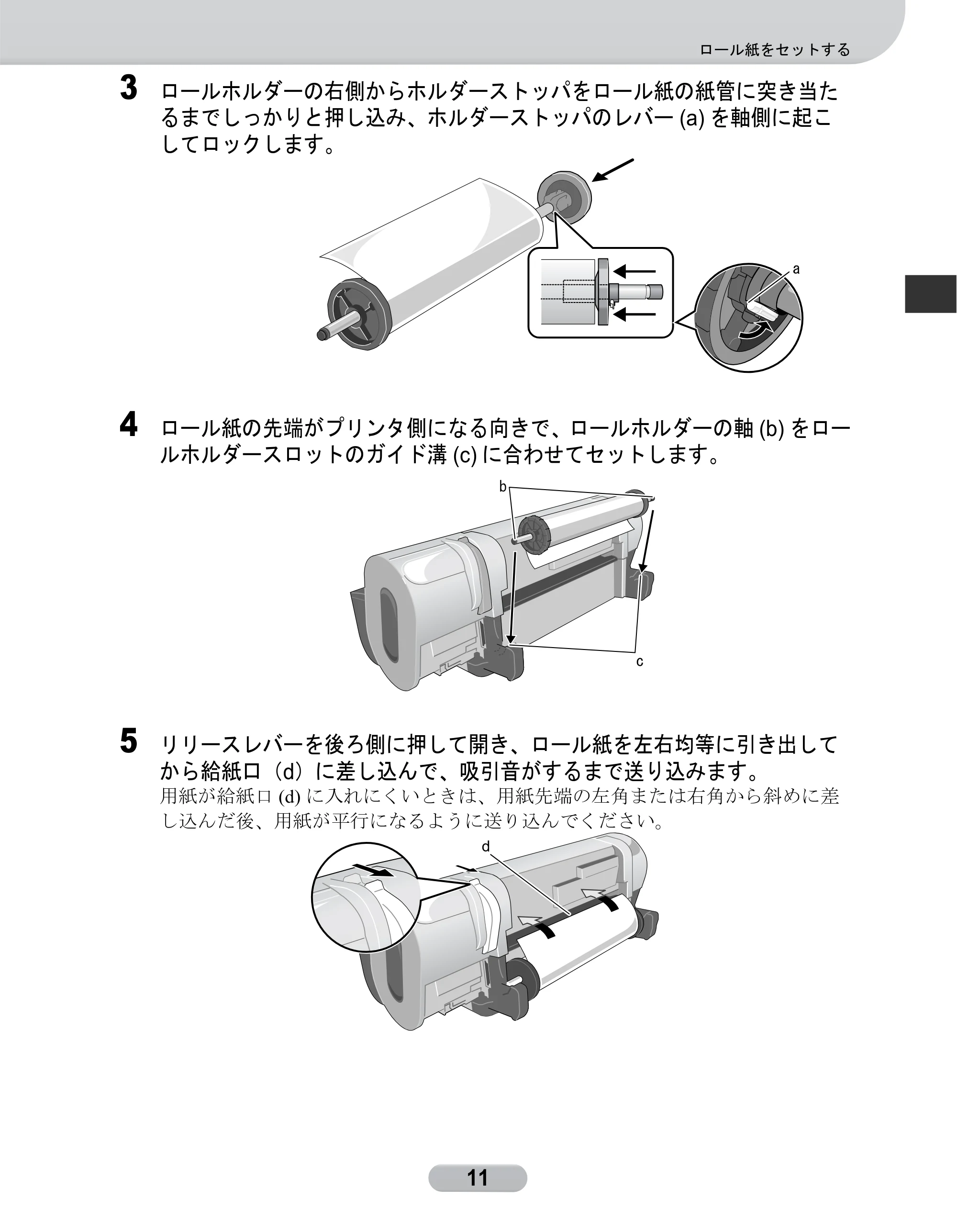 ロール紙をセットする

3 ロールホルダーの右側からホルダーストッパをロール紙の紙管に突き当たるまでしっかりと押し込み、ホルダーストッパのレバー (a) を軸側に起こしてロックします。

a

4 ロール紙の先端がプリンタ側になる向きで、ロールホルダーの軸 (b) をロールホルダースロットのガイド溝 (c) に合わせてセットします。

b

c

5 リリースレバーを後ろ側に押して開き、ロール紙を左右均等に引き出してから給紙口（d）に差し込んで、吸引音がするまで送り込みます。
用紙が給紙口 (d) に入れにくいときは、用紙先端の左角または右角から斜めに差し込んだ後、用紙が平行になるように送り込んでください。

d

11