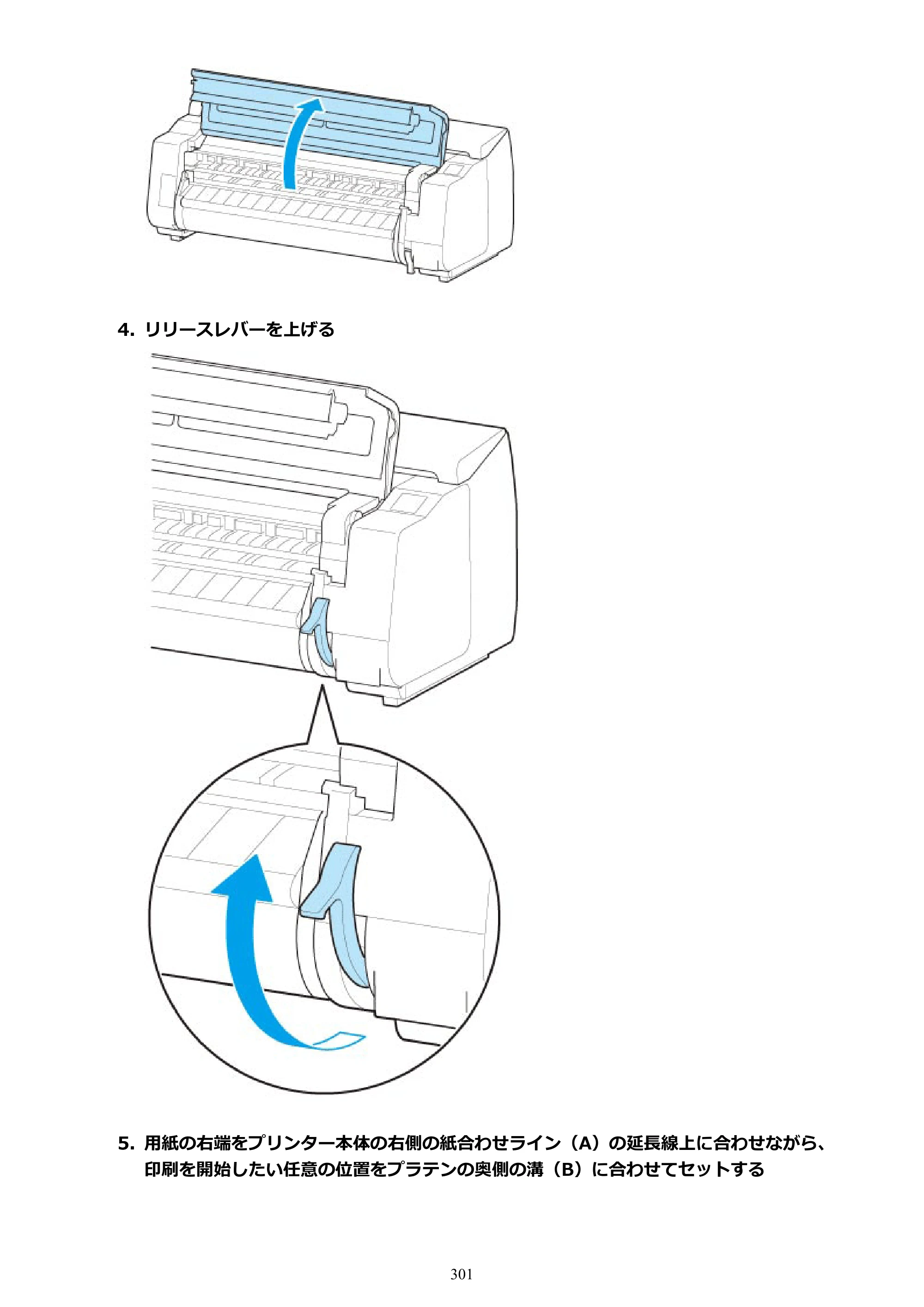 4. リリースレバーを上げる

5. 用紙の右端をプリンター本体の右側の紙合わせライン（A）の延長線上に合わせながら、印刷を開始したい任意の位置をプラテンの奥側の溝（B）に合わせてセットする

301