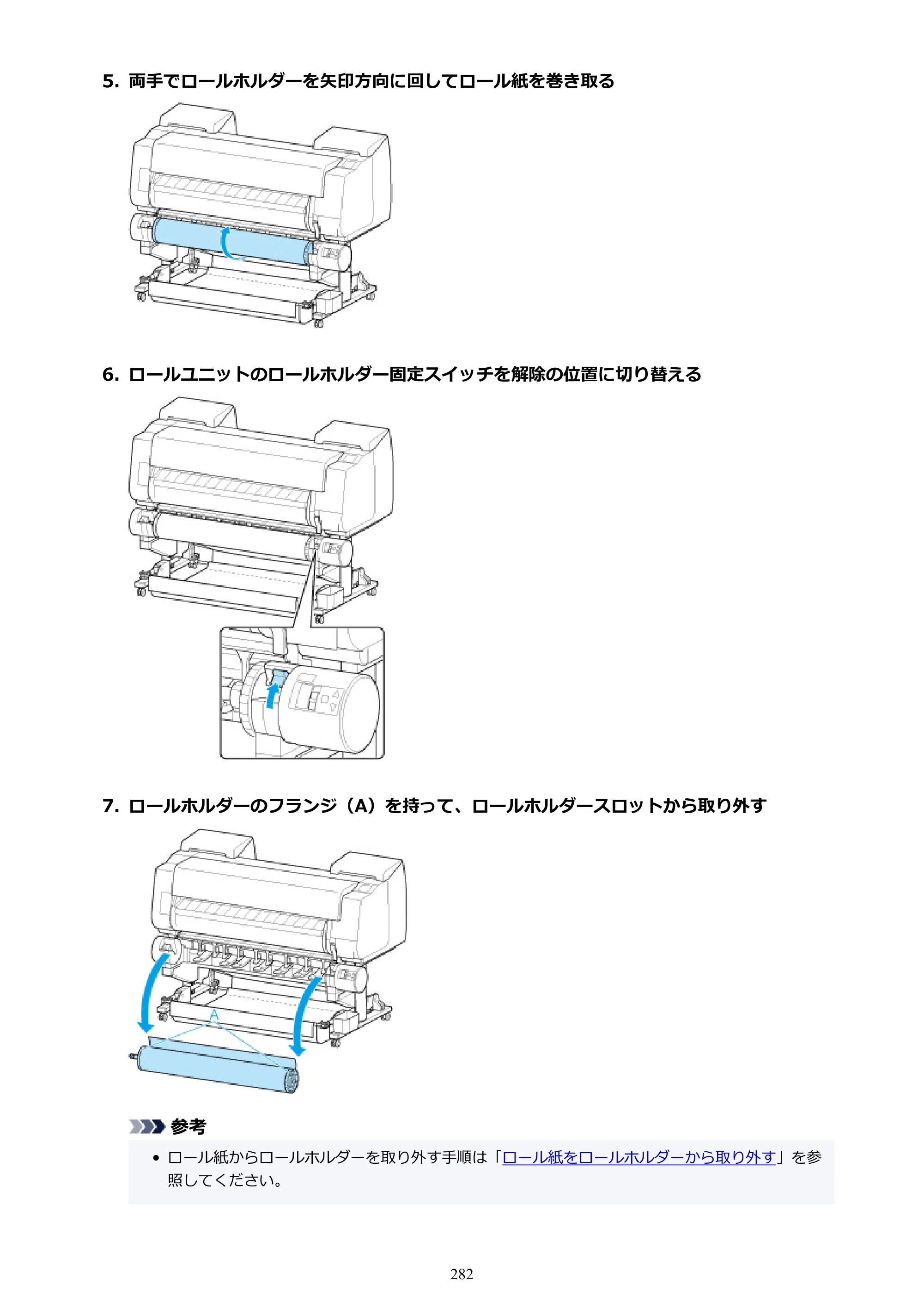 5. 両手でロールホルダーを矢印方向に回してロール紙を巻き取る

6. ロールユニットのロールホルダー固定スイッチを解除の位置に切り替える

7. ロールホルダーのフランジ（A）を持って、ロールホルダースロットから取り外す

A

参考

• ロール紙からロールホルダーを取り外す手順は「ロール紙をロールホルダーから取り外す」を参照してください。

282