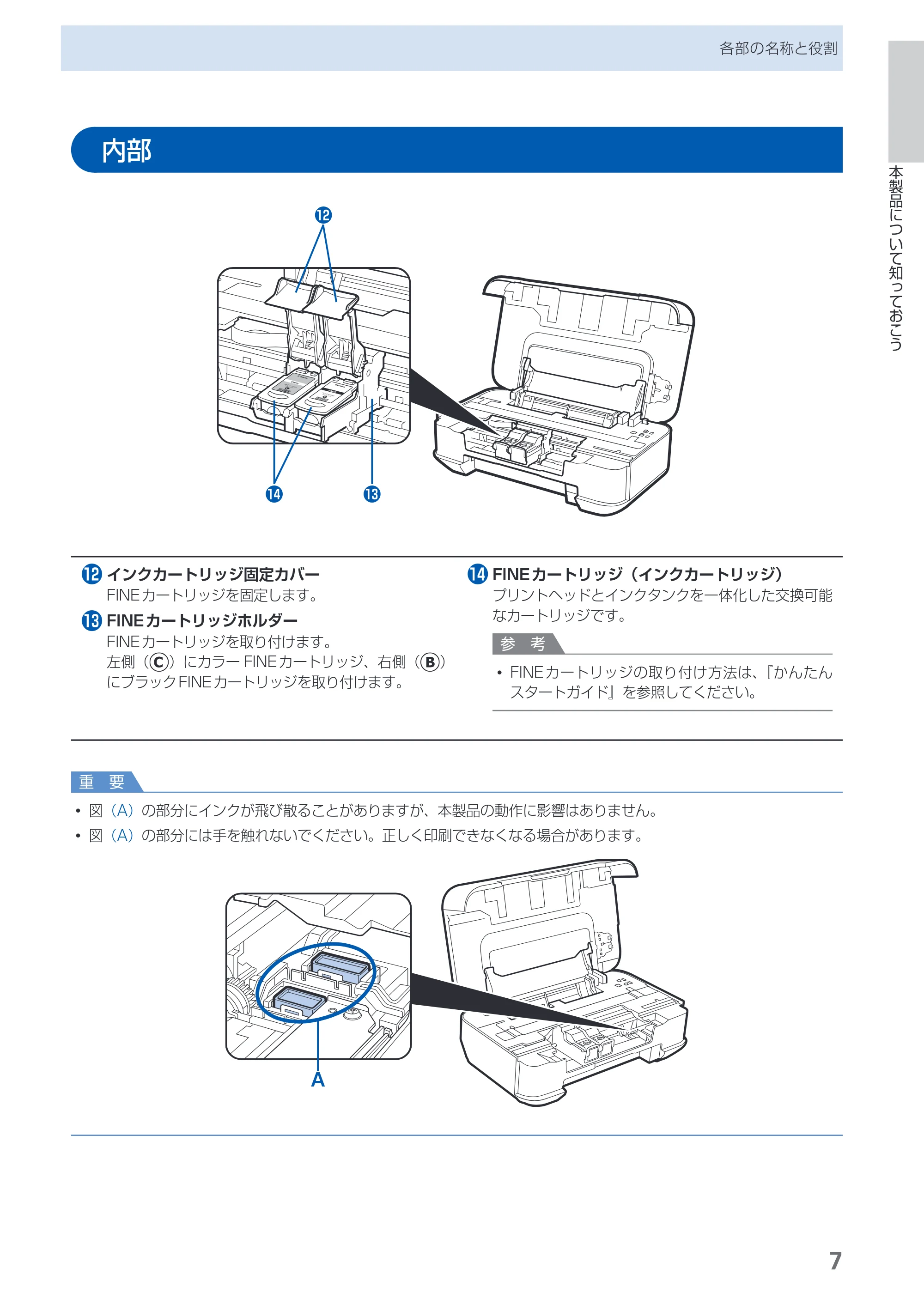 各部の名称と役割

本製品について知っておこう

内部

⓬

⓮ ⓭

⓬ インクカートリッジ固定カバー
FINEカートリッジを固定します。

⓭ FINEカートリッジホルダー
FINEカートリッジを取り付けます。
左側（Ⓒ）にカラーFINEカートリッジ、右側（Ⓑ）にブラックFINEカートリッジを取り付けます。

⓮ FINEカートリッジ（インクカートリッジ）
プリントヘッドとインクタンクを一体化した交換可能なカートリッジです。

参 考

• FINEカートリッジの取り付け方法は、『かんたんスタートガイド』を参照してください。

重 要

• 図（A）の部分にインクが飛び散ることがありますが、本製品の動作に影響はありません。
• 図（A）の部分には手を触れないでください。正しく印刷できなくなる場合があります。

A

7