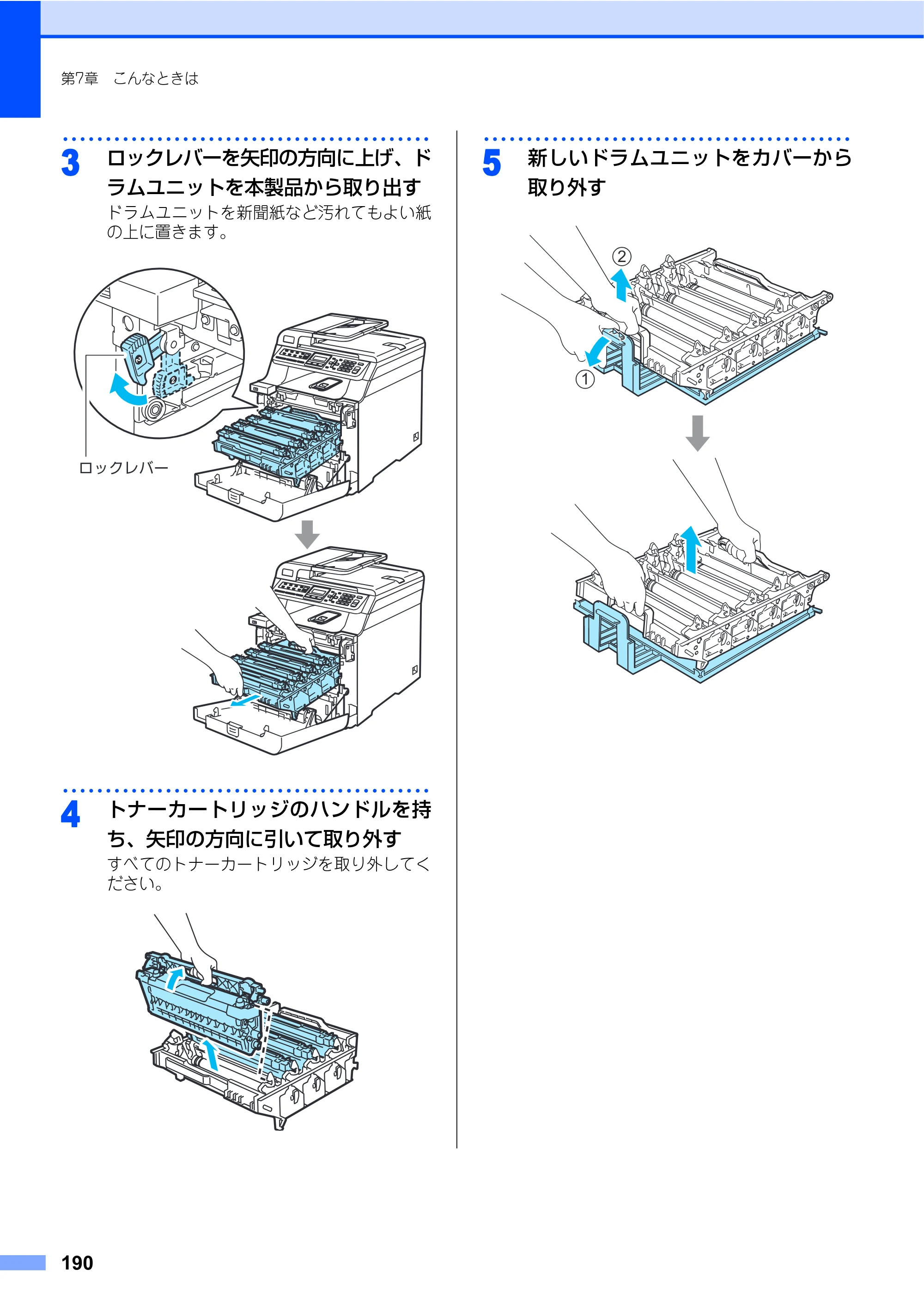 第7章　こんなときは

3
ロックレバーを矢印の方向に上げ、ドラムユニットを本製品から取り出す

ドラムユニットを新聞紙など汚れてもよい紙の上に置きます。

ロックレバー

4
トナーカートリッジのハンドルを持ち、矢印の方向に引いて取り外す

すべてのトナーカートリッジを取り外してください。

5
新しいドラムユニットをカバーから取り外す

②

①

190