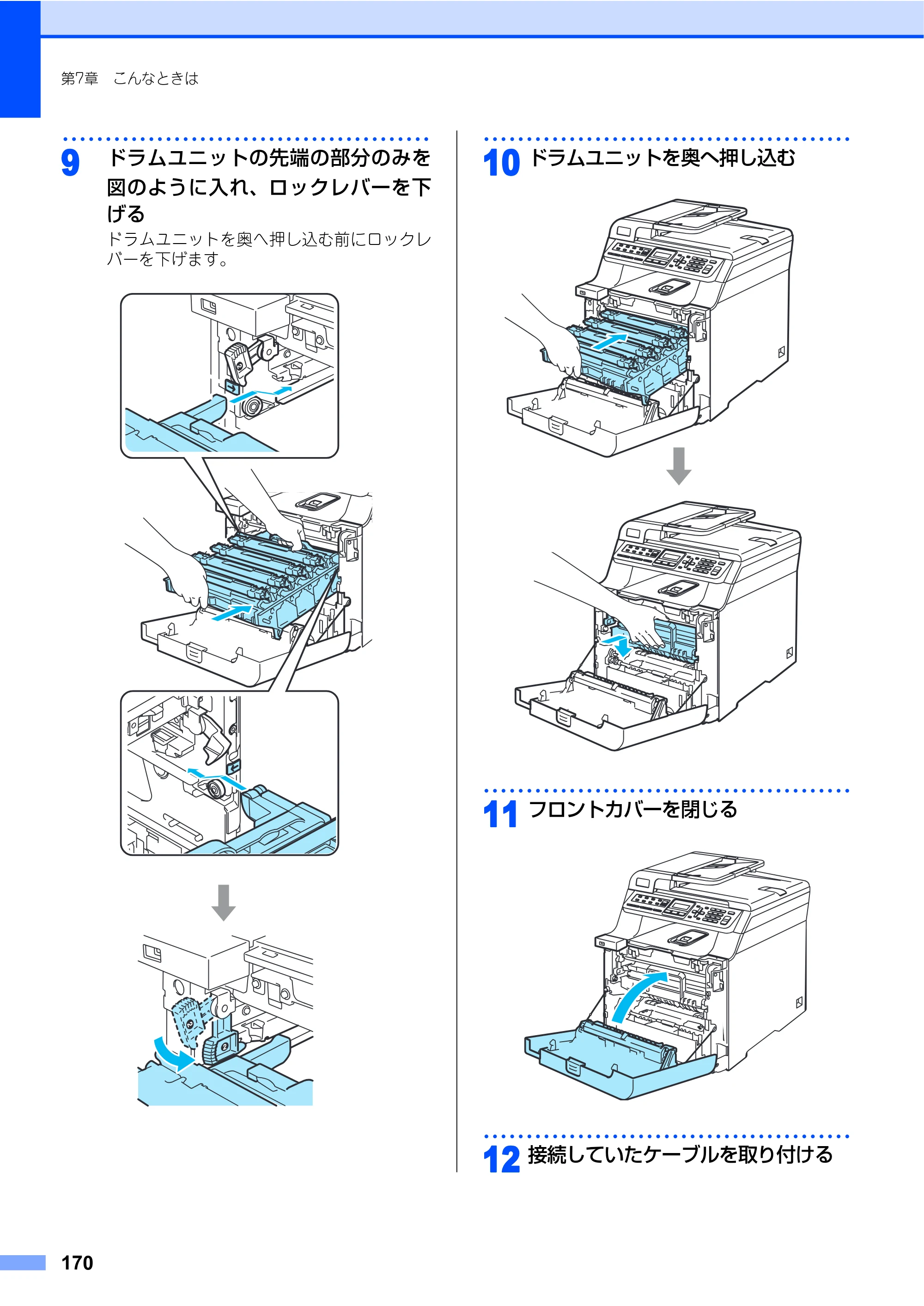 第7章 こんなときは

9 ドラムユニットの先端の部分のみを図のように入れ、ロックレバーを下げる

ドラムユニットを奥へ押し込む前にロックレバーを下げます。

10 ドラムユニットを奥へ押し込む

11 フロントカバーを閉じる

12 接続していたケーブルを取り付ける

170