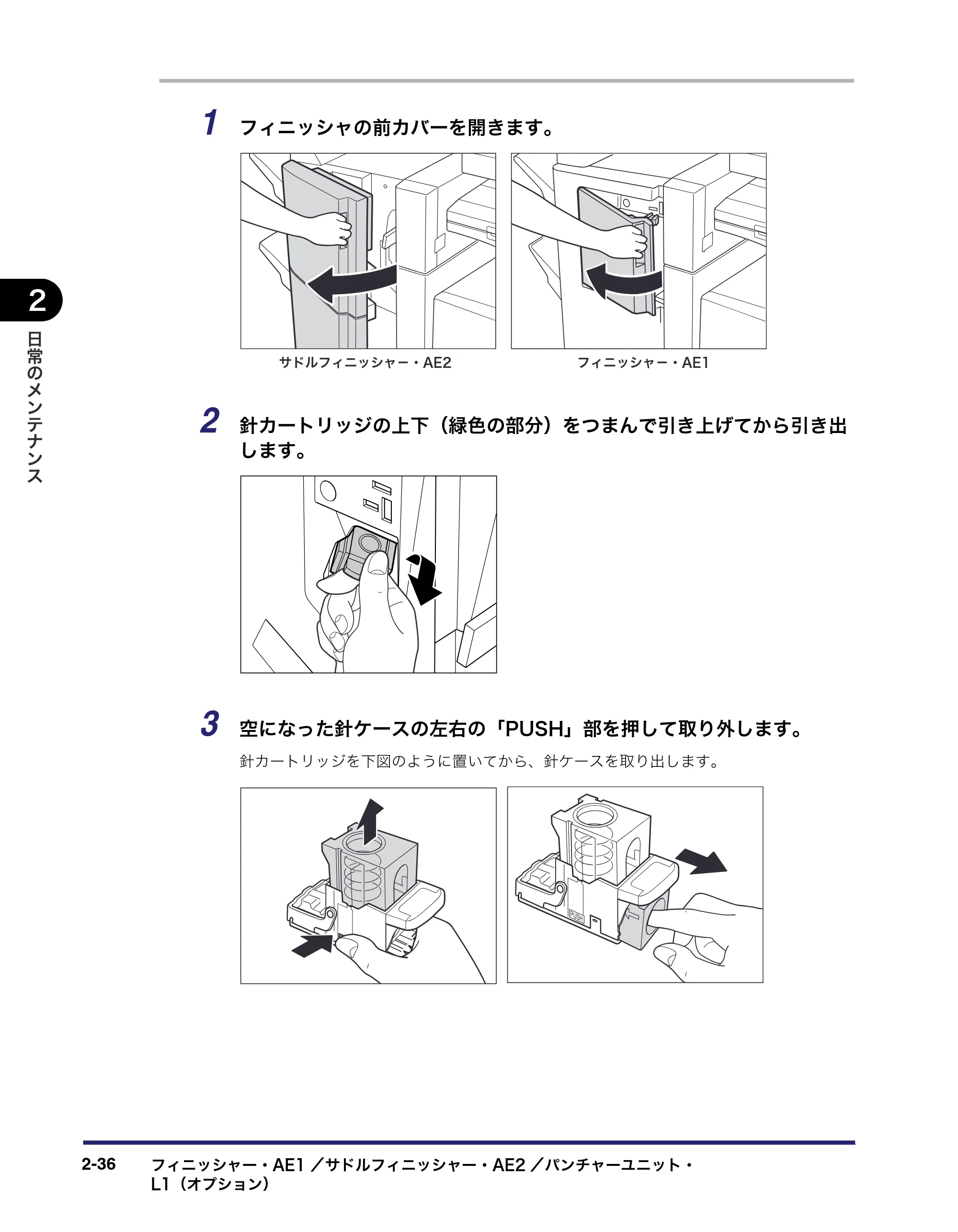 2

日常のメンテナンス

1 フィニッシャの前カバーを開きます。

サドルフィニッシャー・AE2

フィニッシャー・AE1

2 針カートリッジの上下（緑色の部分）をつまんで引き上げてから引き出します。

3 空になった針ケースの左右の「PUSH」部を押して取り外します。

針カートリッジを下図のように置いてから、針ケースを取り出します。

PUSH

2-36 フィニッシャー・AE1／サドルフィニッシャー・AE2／パンチャーユニット・L1（オプション）