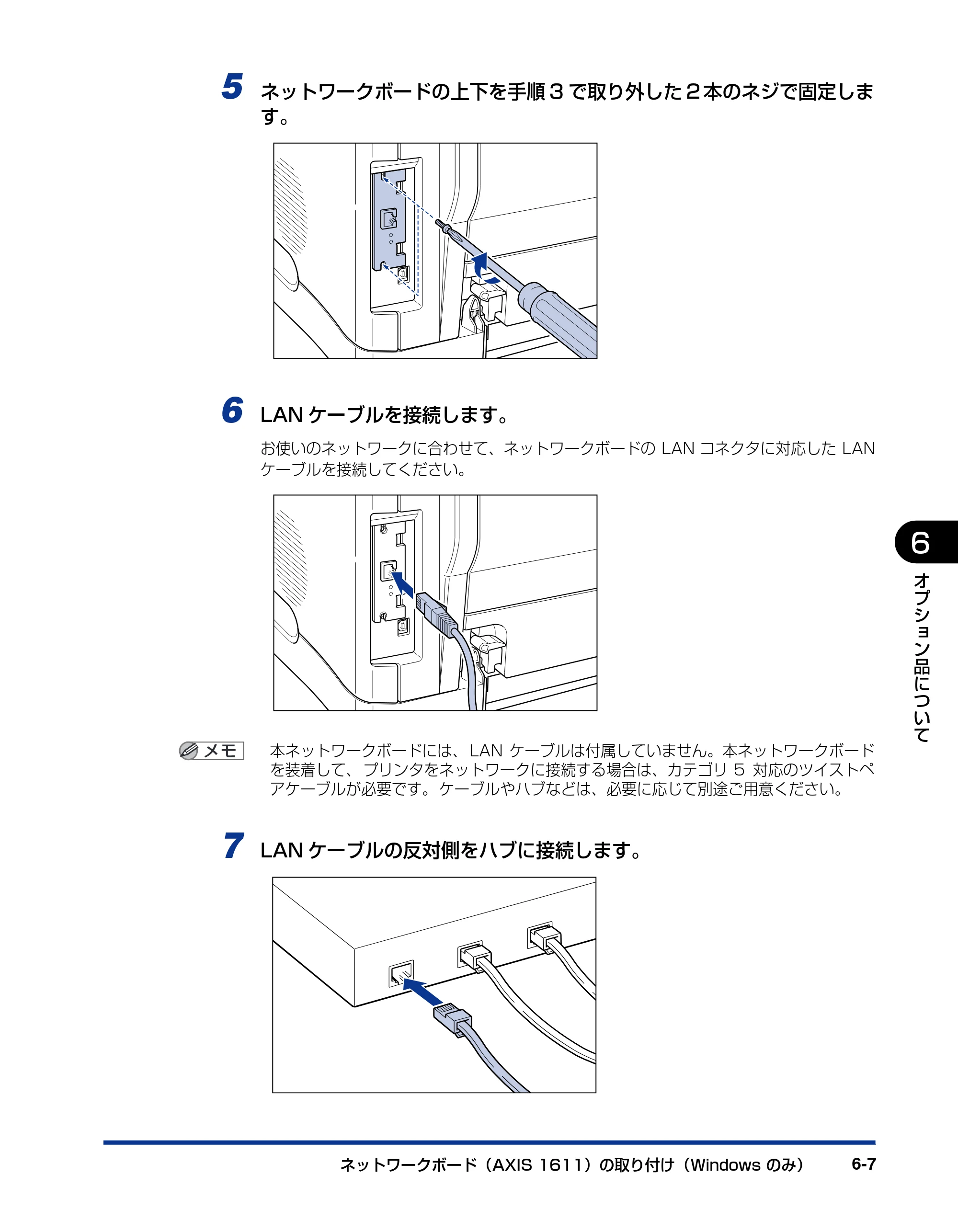 5 ネットワークボードの上下を手順3で取り外した2本のネジで固定します。

6 LANケーブルを接続します。

お使いのネットワークに合わせて、ネットワークボードのLANコネクタに対応したLANケーブルを接続してください。

メモ

本ネットワークボードには、LANケーブルは付属していません。本ネットワークボードを装着して、プリンタをネットワークに接続する場合は、カテゴリ5対応のツイストペアケーブルが必要です。ケーブルやハブなどは、必要に応じて別途ご用意ください。

7 LANケーブルの反対側をハブに接続します。

6
オプション品について

ネットワークボード（AXIS 1611）の取り付け（Windowsのみ） 6-7