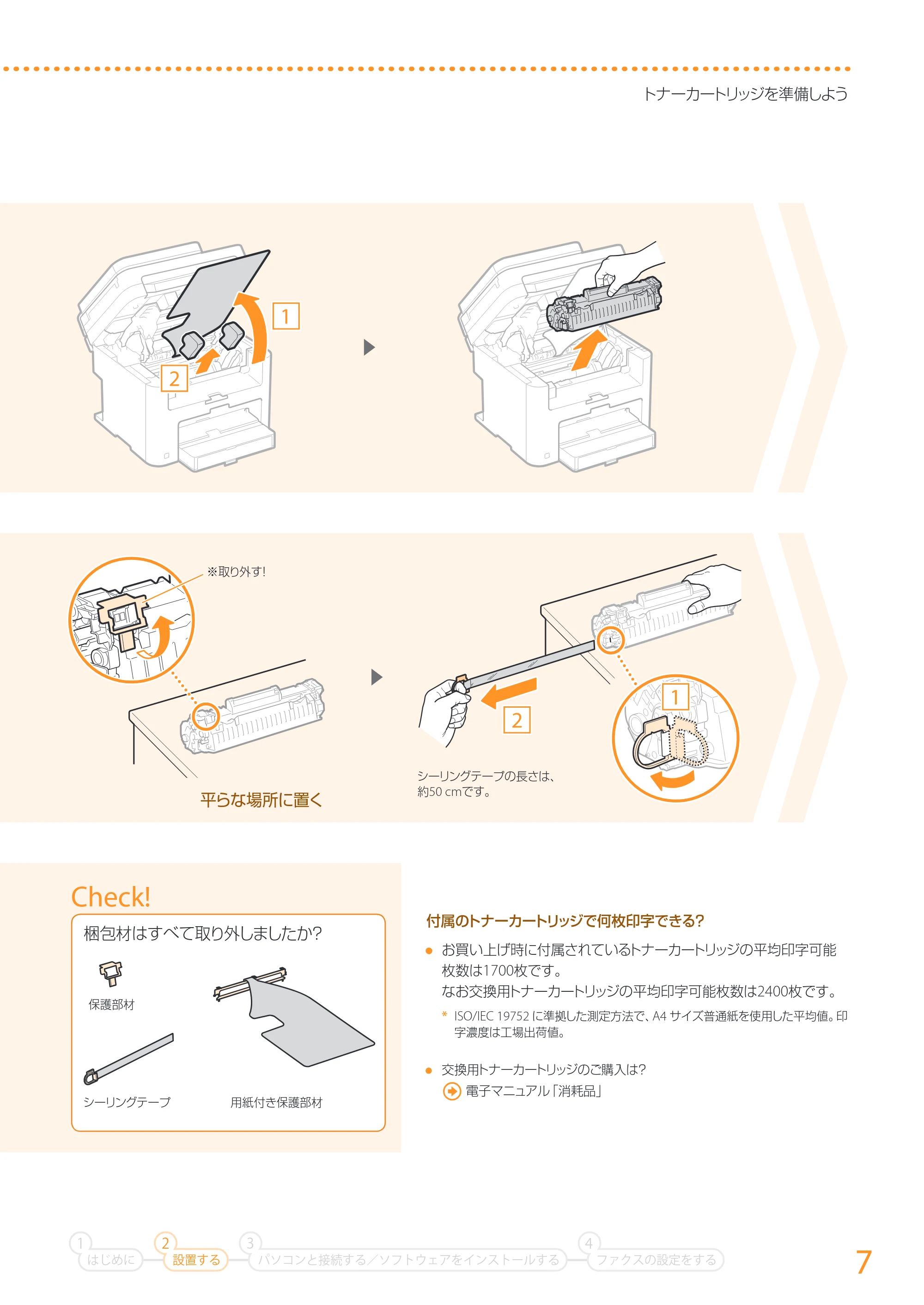 トナーカートリッジを準備しよう

1

2

※取り外す!

平らな場所に置く

2

1

シーリングテープの長さは、約50 cmです。

Check!

梱包材はすべて取り外しましたか?

保護部材

シーリングテープ

用紙付き保護部材

付属のトナーカートリッジで何枚印字できる?

• お買い上げ時に付属されているトナーカートリッジの平均印字可能枚数は1700枚です。
なお交換用トナーカートリッジの平均印字可能枚数は2400枚です。

* ISO/IEC 19752に準拠した測定方法で、A4サイズ普通紙を使用した平均値。印字濃度は工場出荷値。

• 交換用トナーカートリッジのご購入は?
電子マニュアル「消耗品」

1 はじめに
2 設置する
3 パソコンと接続する/ソフトウェアをインストールする
4 ファクスの設定をする

7