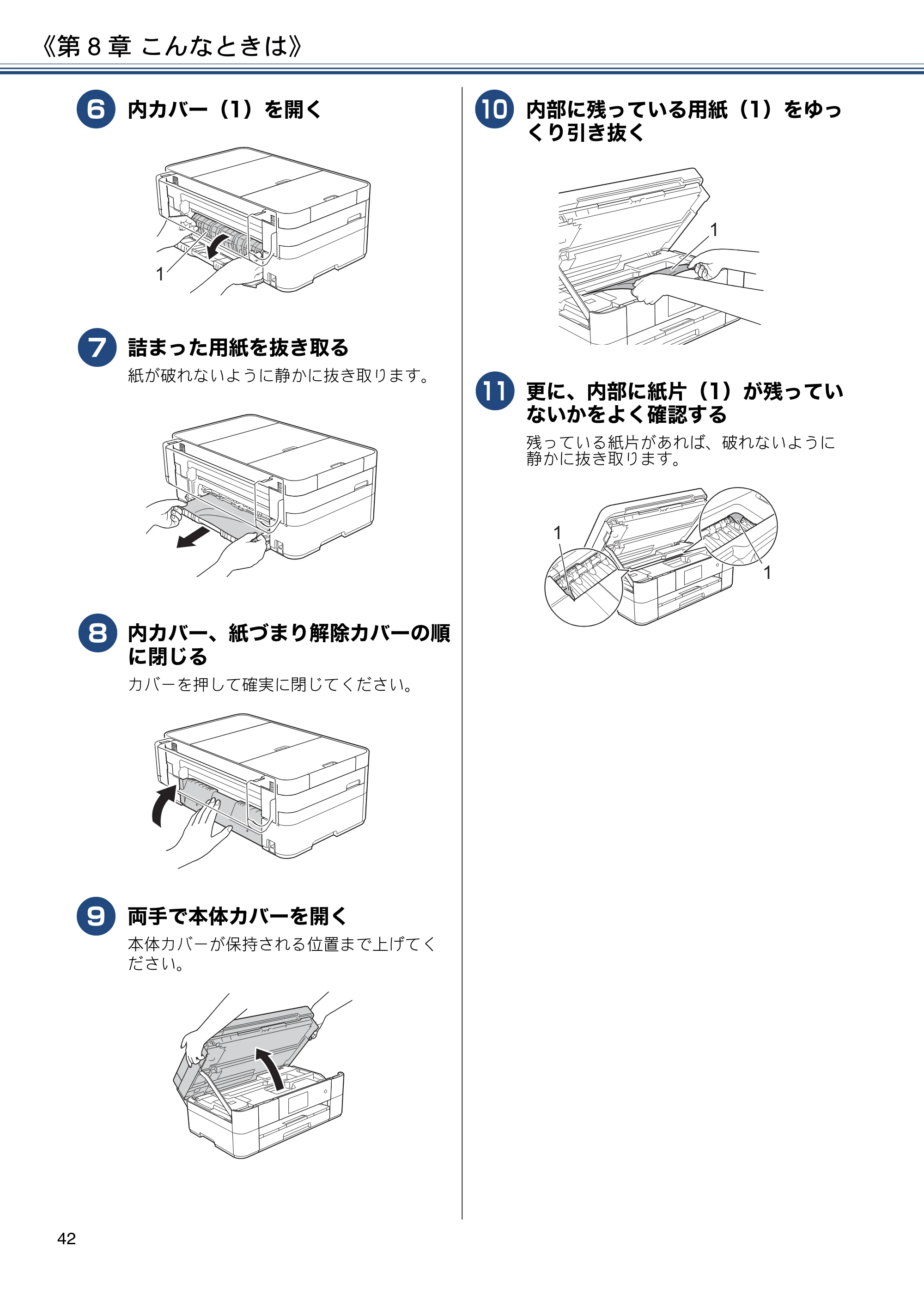 《第8章 こんなときは》

6 内カバー（1）を開く

1

7 詰まった用紙を抜き取る

紙が破れないように静かに抜き取ります。

8 内カバー、紙づまり解除カバーの順に閉じる

カバーを押して確実に閉じてください。

9 両手で本体カバーを開く

本体カバーが保持される位置まで上げてください。

10 内部に残っている用紙（1）をゆっくり引き抜く

1

11 更に、内部に紙片（1）が残っていないかをよく確認する

残っている紙片があれば、破れないように静かに抜き取ります。

1

1

42