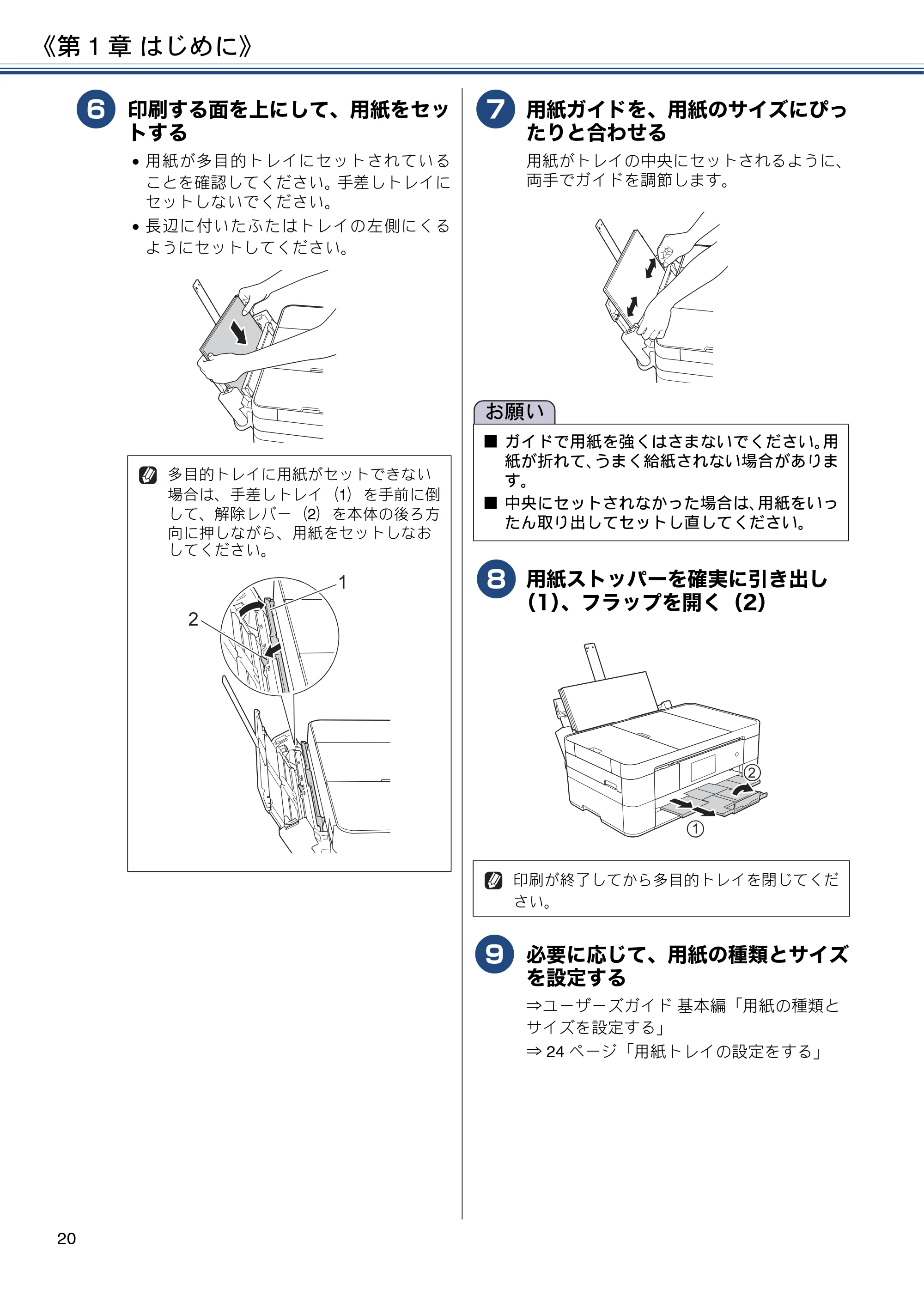 《第 1 章 はじめに》

6 印刷する面を上にして、用紙をセットする

• 用紙が多目的トレイにセットされていることを確認してください。手差しトレイにセットしないでください。
• 長辺に付いたふたはトレイの左側にくるようにセットしてください。

多目的トレイに用紙がセットできない場合は、手差しトレイ（1）を手前に倒して、解除レバー（2）を本体の後ろ方向に押しながら、用紙をセットしなおしてください。

1
2

7 用紙ガイドを、用紙のサイズにぴったりと合わせる

用紙がトレイの中央にセットされるように、両手でガイドを調節します。

お願い

■ ガイドで用紙を強くはさまないでください。用紙が折れて、うまく給紙されない場合があります。
■ 中央にセットされなかった場合は、用紙をいったん取り出してセットし直してください。

8 用紙ストッパーを確実に引き出し（1）、フラップを開く（2）

2
1

印刷が終了してから多目的トレイを閉じてください。

9 必要に応じて、用紙の種類とサイズを設定する

⇒ユーザーズガイド 基本編「用紙の種類とサイズを設定する」
⇒ 24 ページ「用紙トレイの設定をする」

20