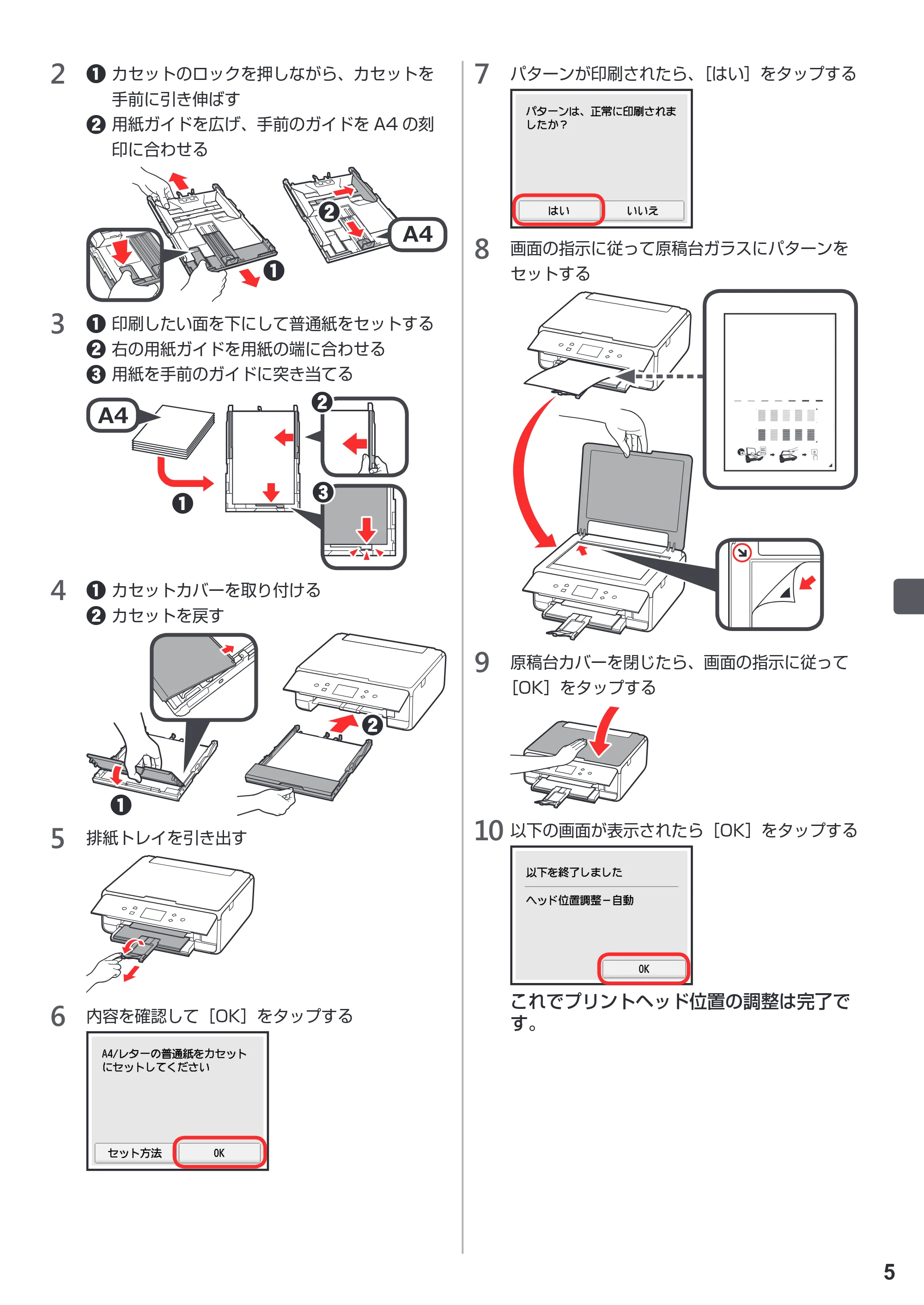 2 ❶カセットのロックを押しながら、カセットを手前に引き伸ばす
❷用紙ガイドを広げ、手前のガイドをA4の刻印に合わせる

❷
A4
❶

3 ❶印刷したい面を下にして普通紙をセットする
❷右の用紙ガイドを用紙の端に合わせる
❸用紙を手前のガイドに突き当てる

A4
❶
❷
❸

4 ❶カセットカバーを取り付ける
❷カセットを戻す

❶
❷

5 排紙トレイを引き出す

6 内容を確認して［OK］をタップする

A4/レターの普通紙をカセットにセットしてください

セット方法 OK

7 パターンが印刷されたら、［はい］をタップする

パターンは、正常に印刷されましたか？

はい いいえ

8 画面の指示に従って原稿台ガラスにパターンをセットする

9 原稿台カバーを閉じたら、画面の指示に従って［OK］をタップする

10 以下の画面が表示されたら［OK］をタップする

以下を終了しました

ヘッド位置調整－自動

OK

これでプリントヘッド位置の調整は完了です。

5