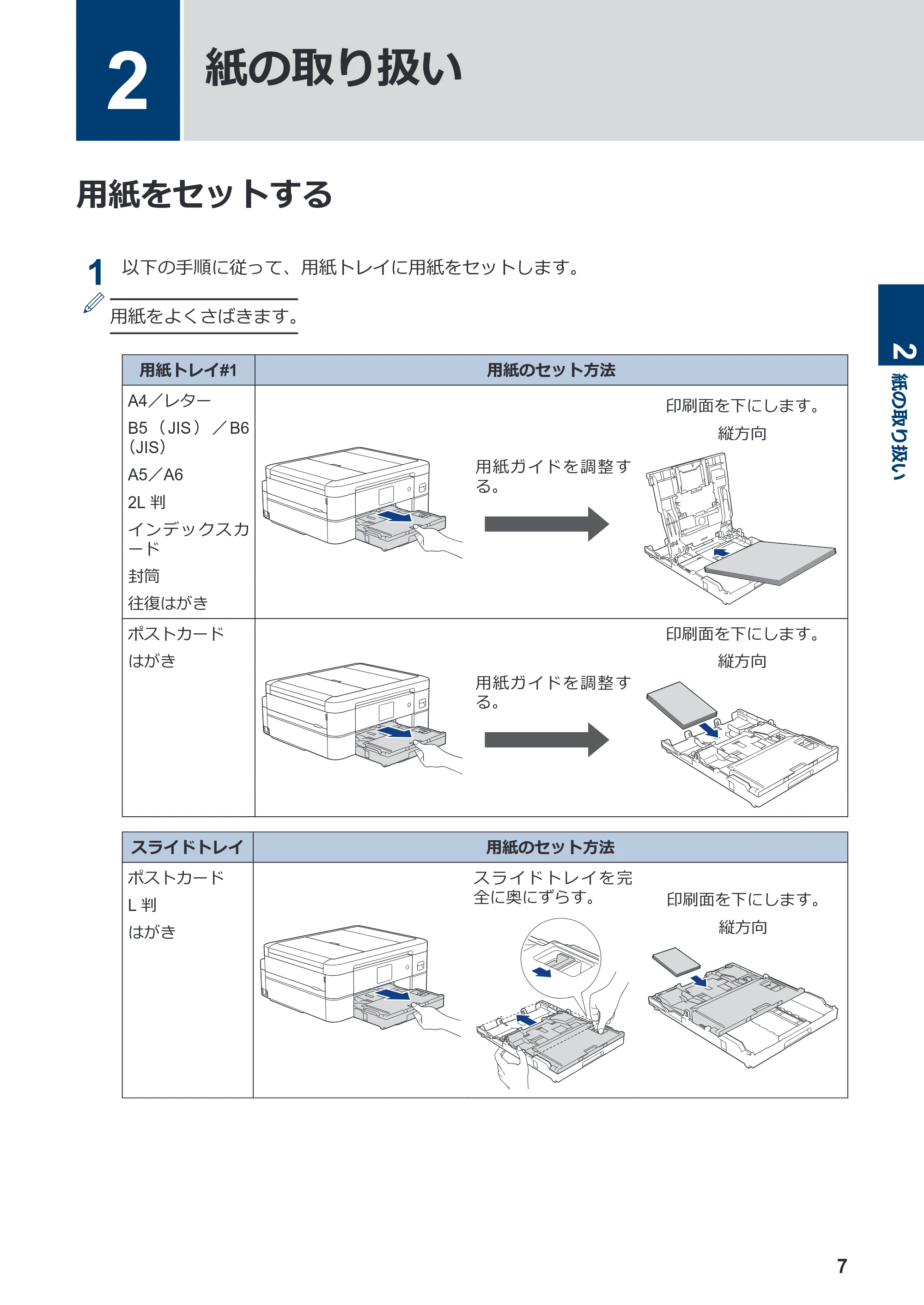 2 紙の取り扱い

用紙をセットする

1 以下の手順に従って、用紙トレイに用紙をセットします。

用紙をよくさばきます。

| 用紙トレイ#1 | 用紙のセット方法 |
|---|---|
| A4／レター B5（JIS）／B6（JIS） A5／A6 2L判 インデックスカード 封筒 往復はがき | 用紙ガイドを調整する。 印刷面を下にします。 縦方向 |
| ポストカード はがき | 用紙ガイドを調整する。 印刷面を下にします。 縦方向 |

| スライドトレイ | 用紙のセット方法 |
|---|---|
| ポストカード L判 はがき | スライドトレイを完全に奥にずらす。 印刷面を下にします。 縦方向 |

2 紙の取り扱い

7