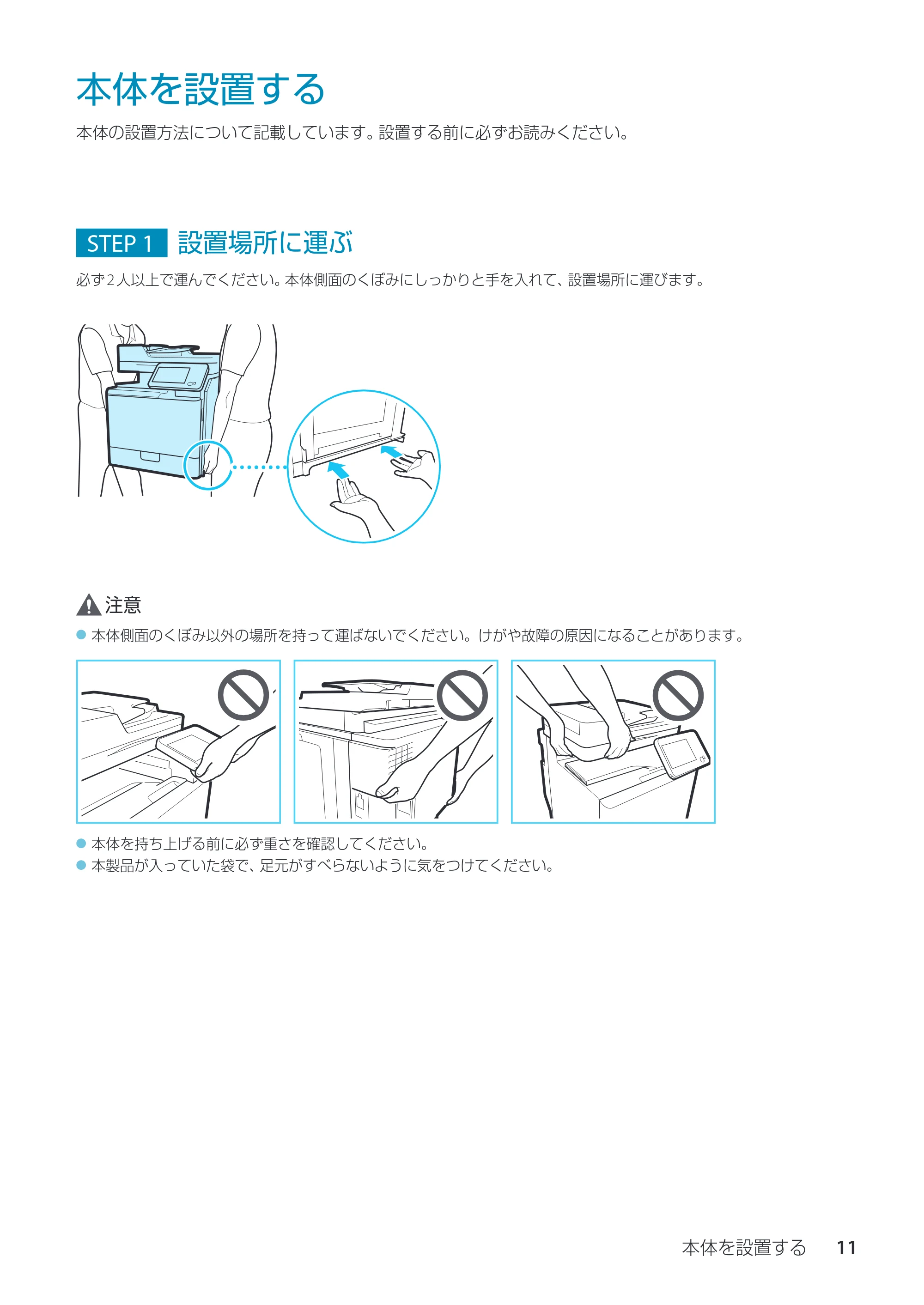 本体を設置する

本体の設置方法について記載しています。設置する前に必ずお読みください。

STEP 1 設置場所に運ぶ

必ず2人以上で運んでください。本体側面のくぼみにしっかりと手を入れて、設置場所に運びます。

注意

● 本体側面のくぼみ以外の場所を持って運ばないでください。けがや故障の原因になることがあります。

● 本体を持ち上げる前に必ず重さを確認してください。
● 本製品が入っていた袋で、足元がすべらないように気をつけてください。

本体を設置する 11