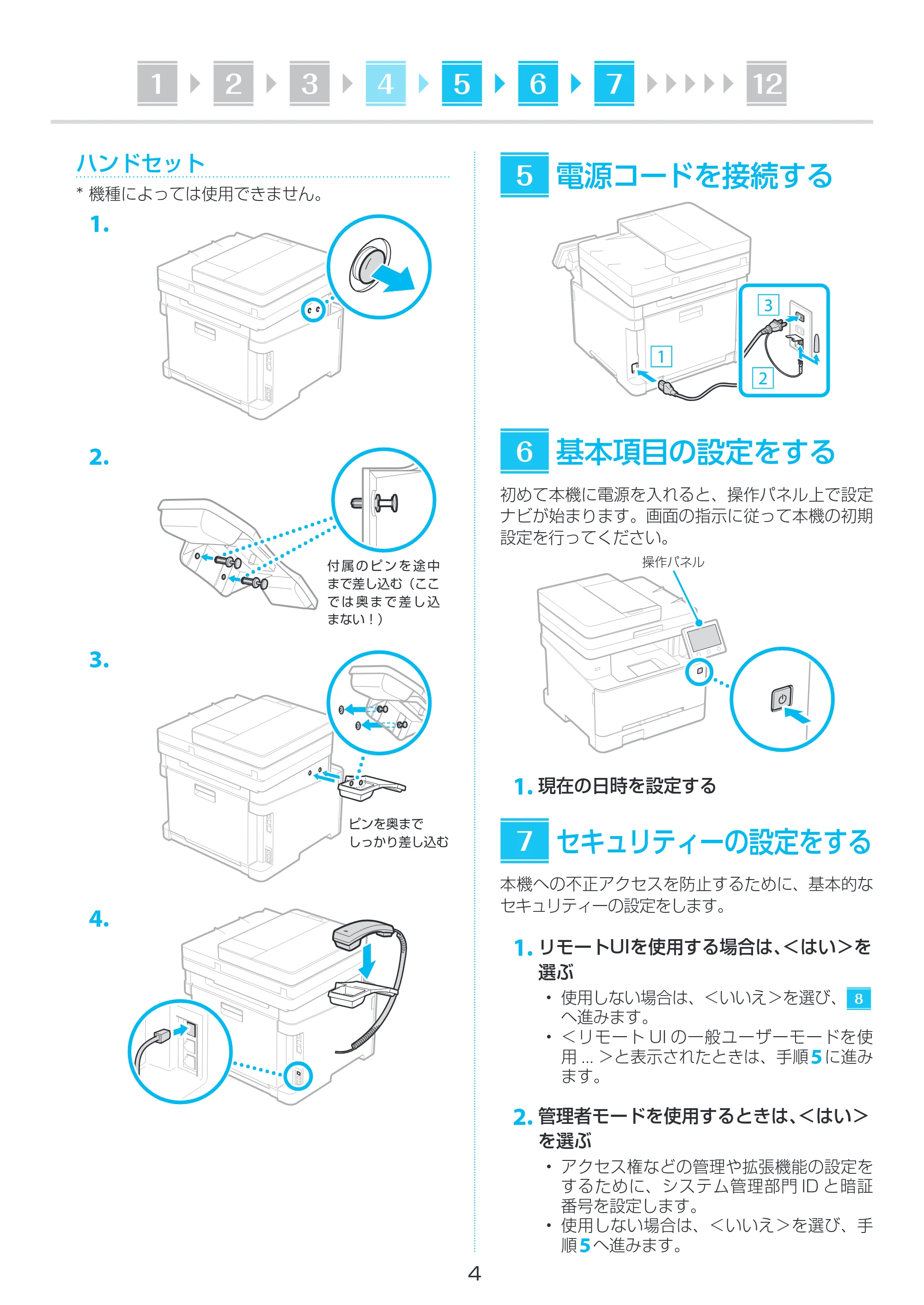 1 2 3 4 5 6 7 12

ハンドセット

* 機種によっては使用できません。

1.

2.

付属のピンを途中まで差し込む（ここでは奥まで差し込まない！）

3.

ピンを奥までしっかり差し込む

4.

5 電源コードを接続する

3
1
2

6 基本項目の設定をする

初めて本機に電源を入れると、操作パネル上で設定ナビが始まります。画面の指示に従って本機の初期設定を行ってください。

操作パネル

1. 現在の日時を設定する

7 セキュリティーの設定をする

本機への不正アクセスを防止するために、基本的なセキュリティーの設定をします。

1. リモートUIを使用する場合は、<はい>を選ぶ

• 使用しない場合は、<いいえ>を選び、8 へ進みます。
• <リモート UI の一般ユーザーモードを使用 ... >と表示されたときは、手順5に進みます。

2. 管理者モードを使用するときは、<はい>を選ぶ

• アクセス権などの管理や拡張機能の設定をするために、システム管理部門 ID と暗証番号を設定します。
• 使用しない場合は、<いいえ>を選び、手順5へ進みます。

4