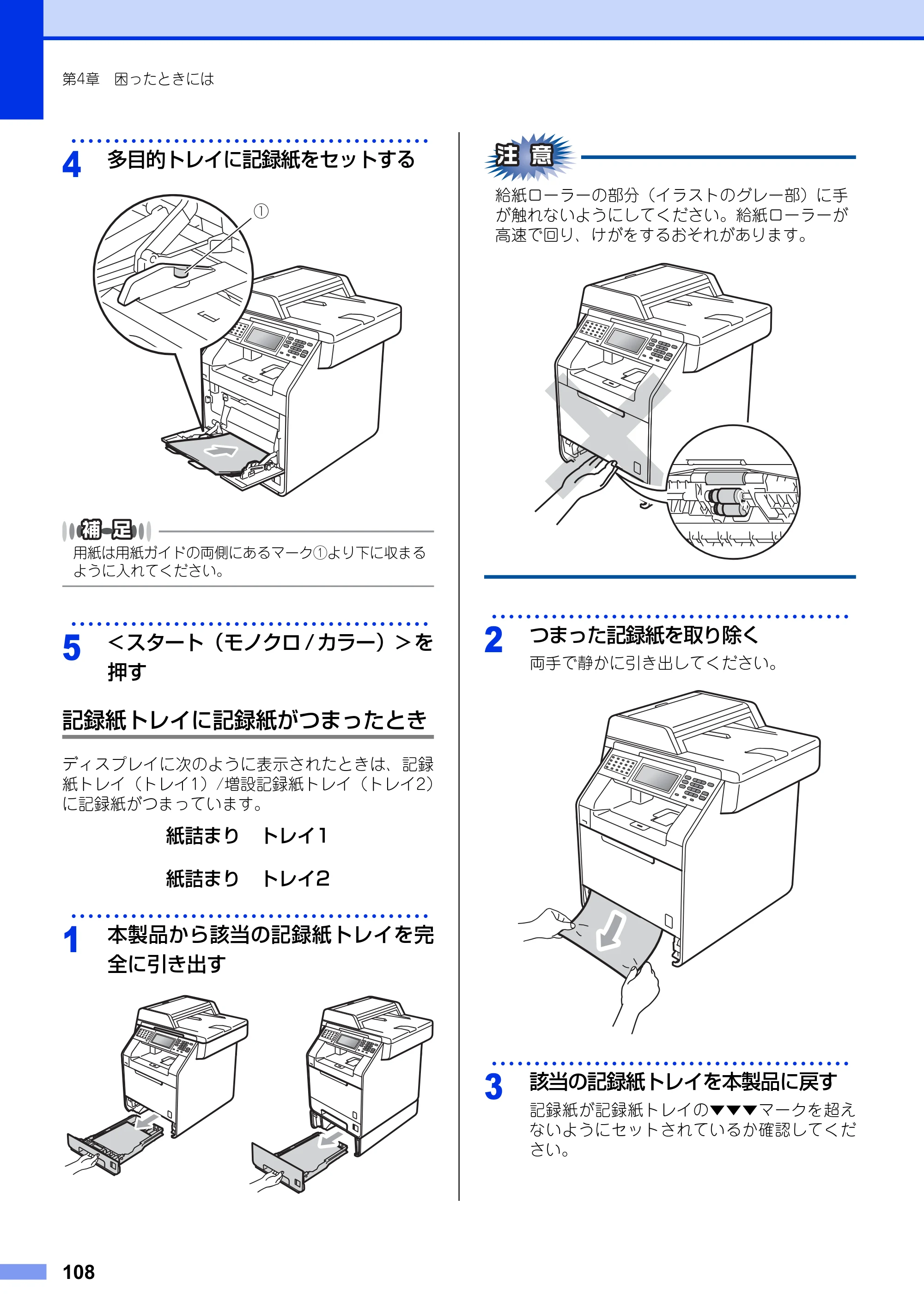 第4章 困ったときには

4 多目的トレイに記録紙をセットする

①

補足

用紙は用紙ガイドの両側にあるマーク①より下に収まるように入れてください。

5 <スタート(モノクロ/カラー)>を押す

記録紙トレイに記録紙がつまったとき

ディスプレイに次のように表示されたときは、記録紙トレイ(トレイ1)/増設記録紙トレイ(トレイ2)に記録紙がつまっています。

紙詰まり トレイ1

紙詰まり トレイ2

1 本製品から該当の記録紙トレイを完全に引き出す

注意

給紙ローラーの部分(イラストのグレー部)に手が触れないようにしてください。給紙ローラーが高速で回り、けがをするおそれがあります。

2 つまった記録紙を取り除く

両手で静かに引き出してください。

3 該当の記録紙トレイを本製品に戻す

記録紙が記録紙トレイの▼▼▼マークを超えないようにセットされているか確認してください。

108