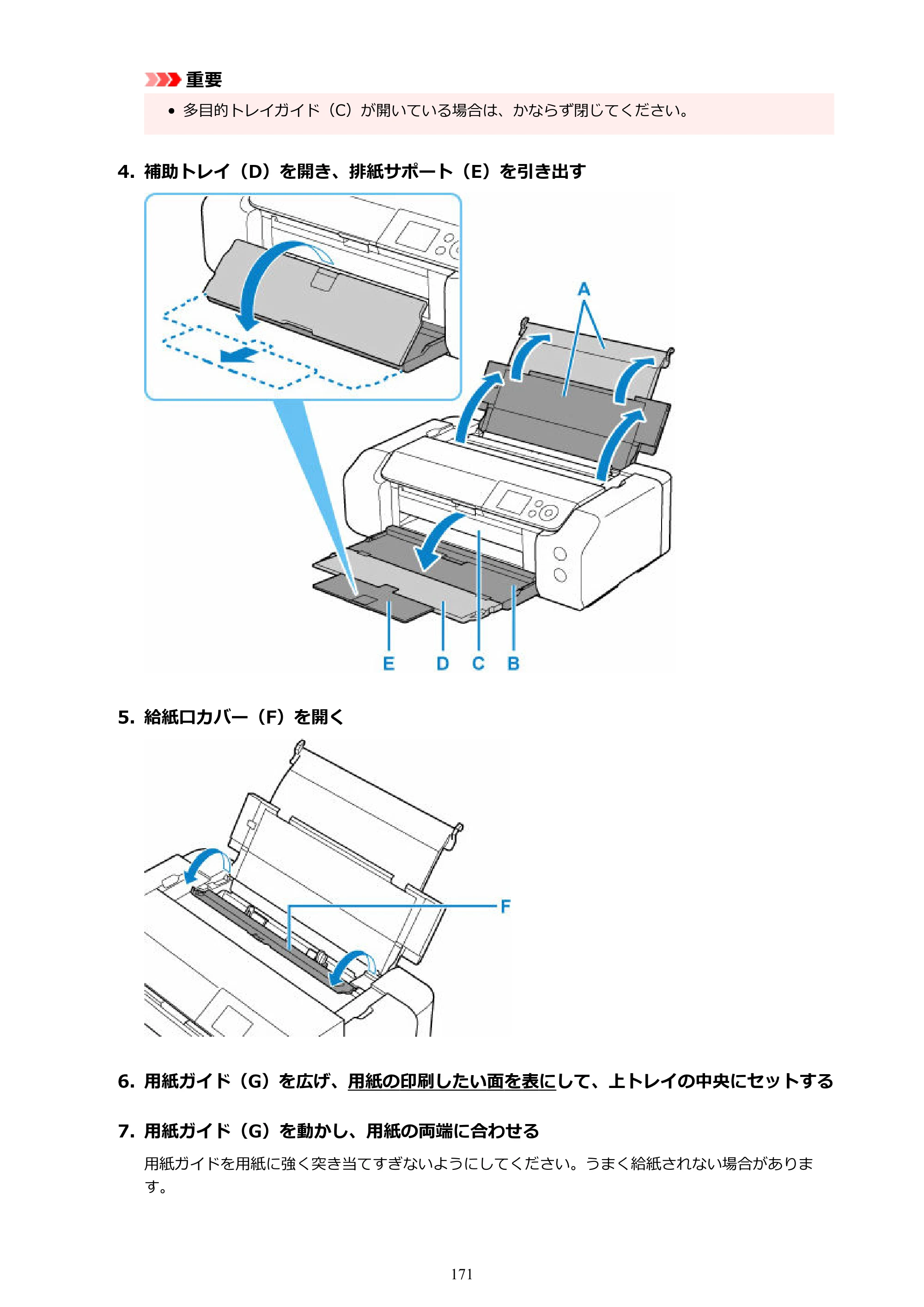 重要

• 多目的トレイガイド（C）が開いている場合は、かならず閉じてください。

4. 補助トレイ（D）を開き、排紙サポート（E）を引き出す

A

E D C B

5. 給紙口カバー（F）を開く

F

6. 用紙ガイド（G）を広げ、用紙の印刷したい面を表にして、上トレイの中央にセットする

7. 用紙ガイド（G）を動かし、用紙の両端に合わせる

用紙ガイドを用紙に強く突き当てすぎないようにしてください。うまく給紙されない場合があります。

171