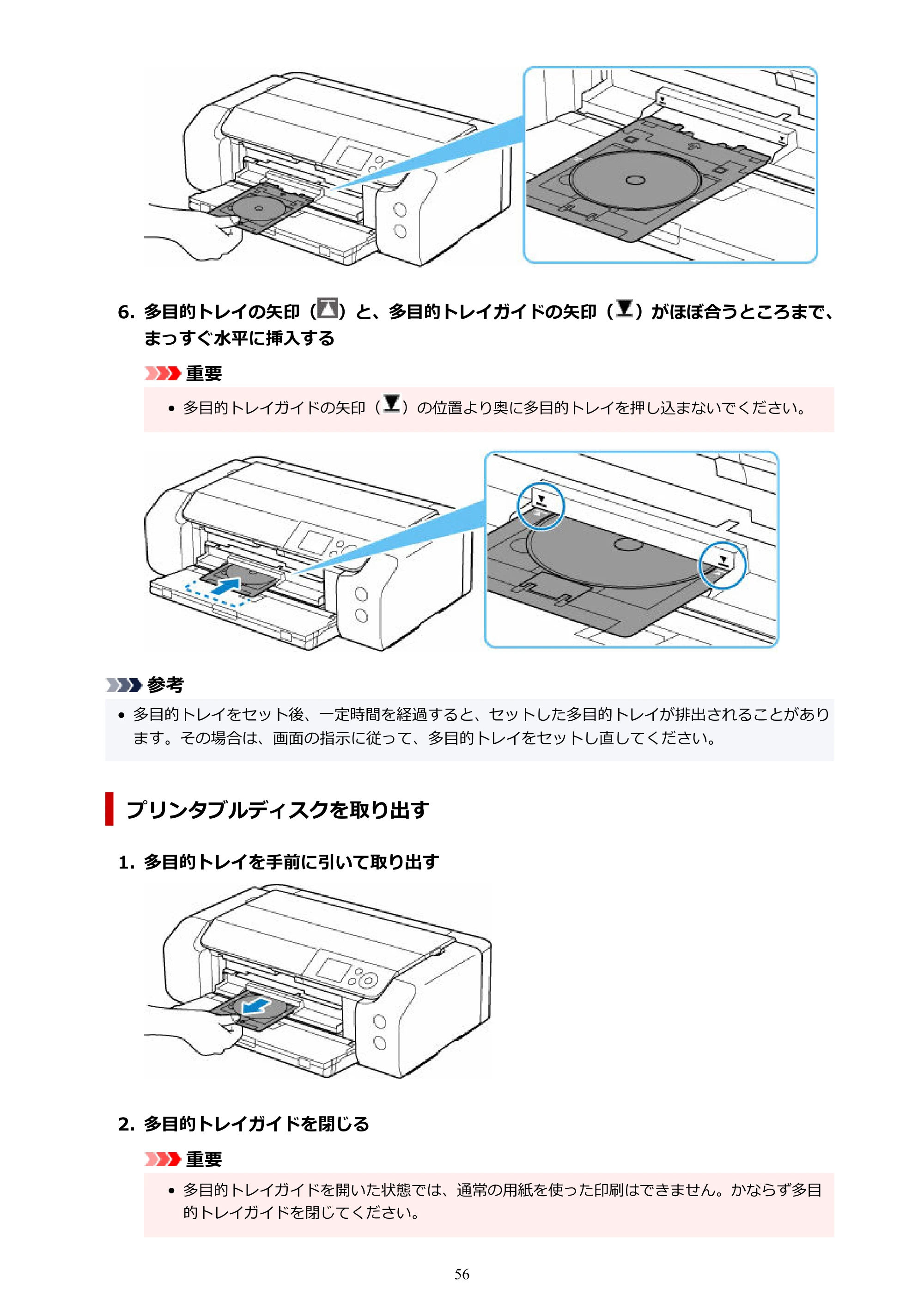 6. 多目的トレイの矢印（）と、多目的トレイガイドの矢印（）がほぼ合うところまで、まっすぐ水平に挿入する

重要

• 多目的トレイガイドの矢印（）の位置より奥に多目的トレイを押し込まないでください。

参考

• 多目的トレイをセット後、一定時間を経過すると、セットした多目的トレイが排出されることがあります。その場合は、画面の指示に従って、多目的トレイをセットし直してください。

プリンタブルディスクを取り出す

1. 多目的トレイを手前に引いて取り出す

2. 多目的トレイガイドを閉じる

重要

• 多目的トレイガイドを開いた状態では、通常の用紙を使った印刷はできません。かならず多目的トレイガイドを閉じてください。

56