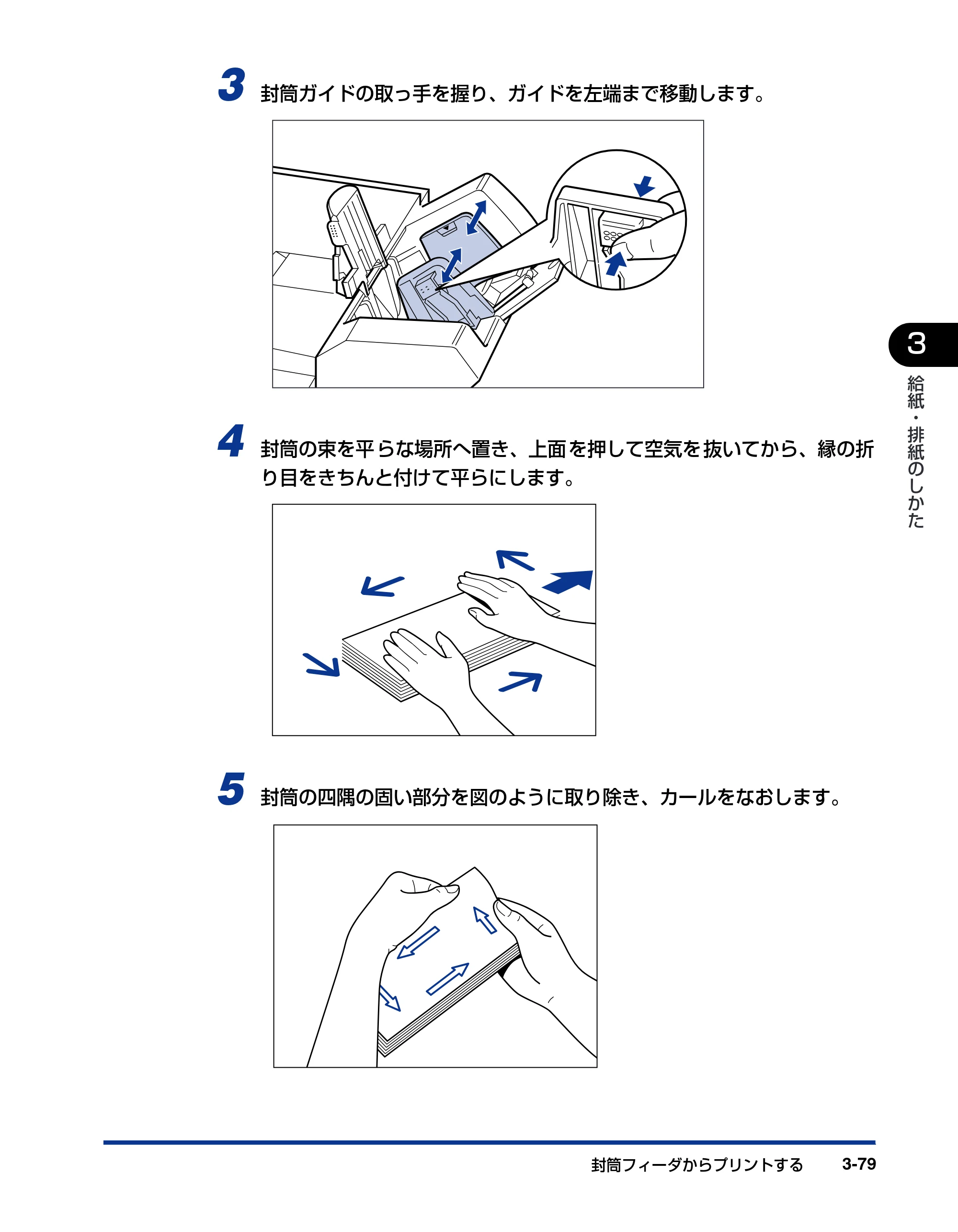 3 封筒ガイドの取っ手を握り、ガイドを左端まで移動します。

4 封筒の束を平らな場所へ置き、上面を押して空気を抜いてから、縁の折り目をきちんと付けて平らにします。

5 封筒の四隅の固い部分を図のように取り除き、カールをなおします。

3

給紙・排紙のしかた

封筒フィーダからプリントする 3-79