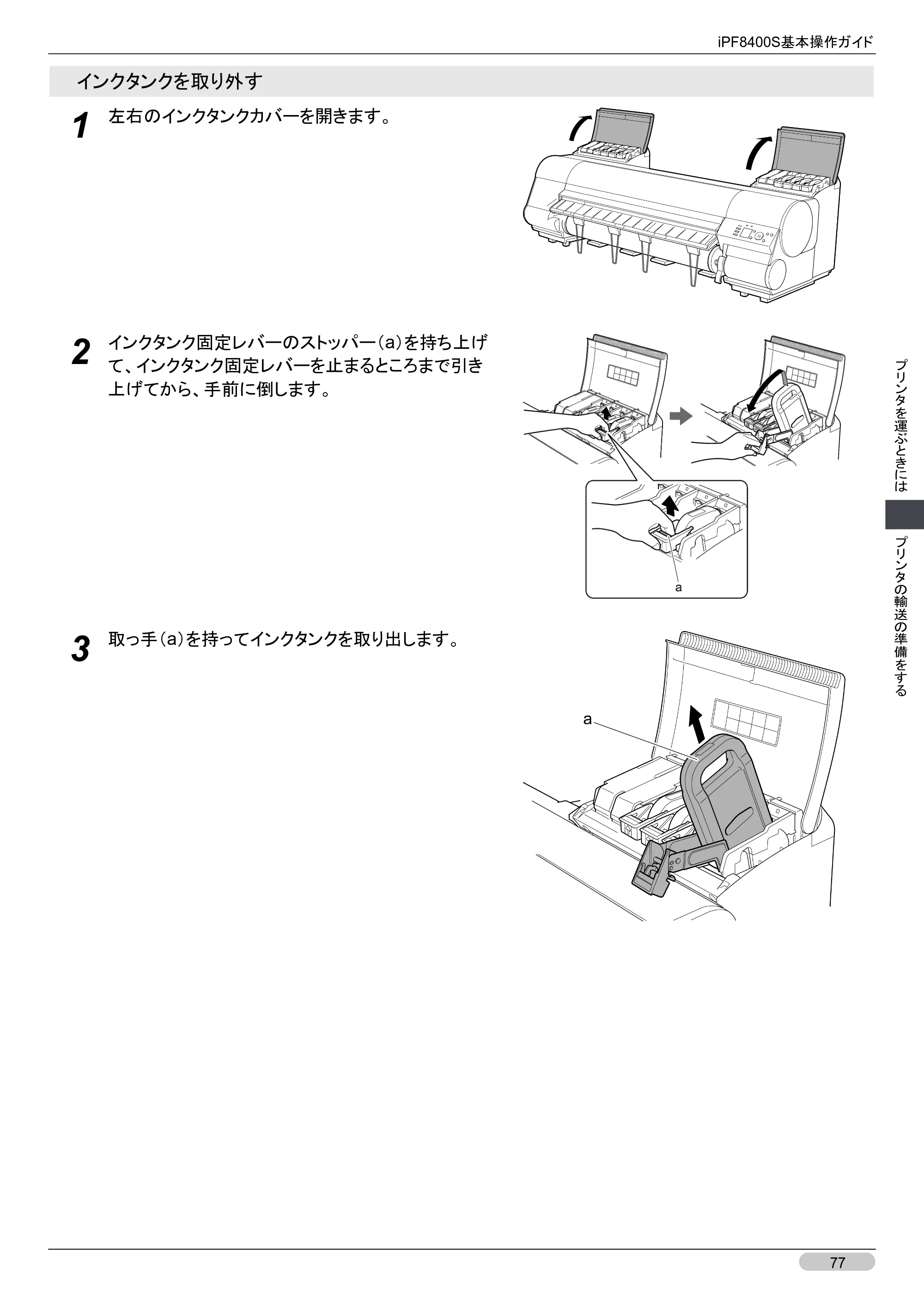 iPF8400S基本操作ガイド

インクタンクを取り外す

1 左右のインクタンクカバーを開きます。

2 インクタンク固定レバーのストッパー(a)を持ち上げて、インクタンク固定レバーを止まるところまで引き上げてから、手前に倒します。

a

3 取っ手(a)を持ってインクタンクを取り出します。

a

プリンタを運ぶときには

プリンタの輸送の準備をする

77