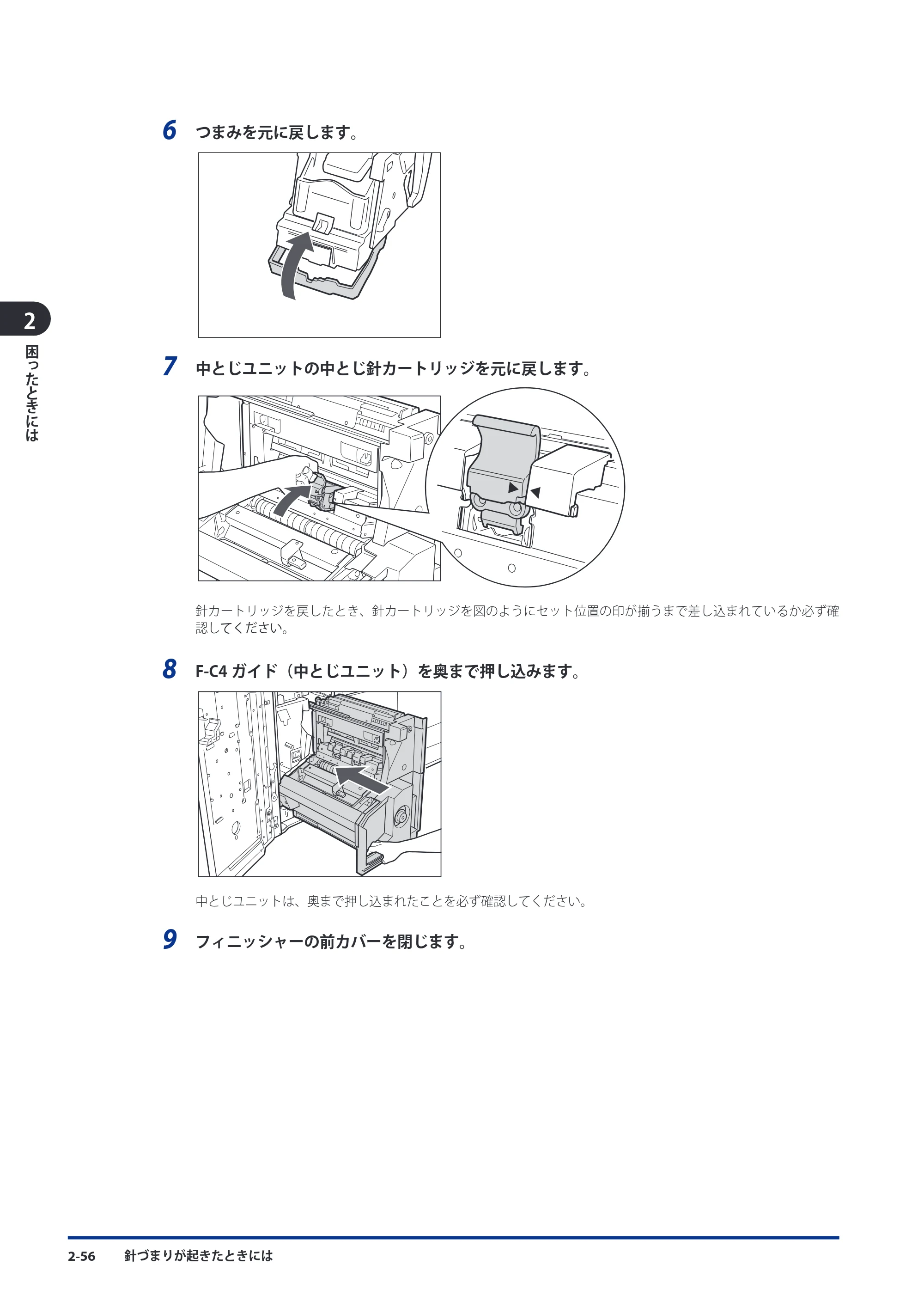 6 つまみを元に戻します。

2

困ったときには

7 中とじユニットの中とじ針カートリッジを元に戻します。

針カートリッジを戻したとき、針カートリッジを図のようにセット位置の印が揃うまで差し込まれているか必ず確認してください。

8 F-C4ガイド（中とじユニット）を奥まで押し込みます。

中とじユニットは、奥まで押し込まれたことを必ず確認してください。

9 フィニッシャーの前カバーを閉じます。

2-56 針づまりが起きたときには