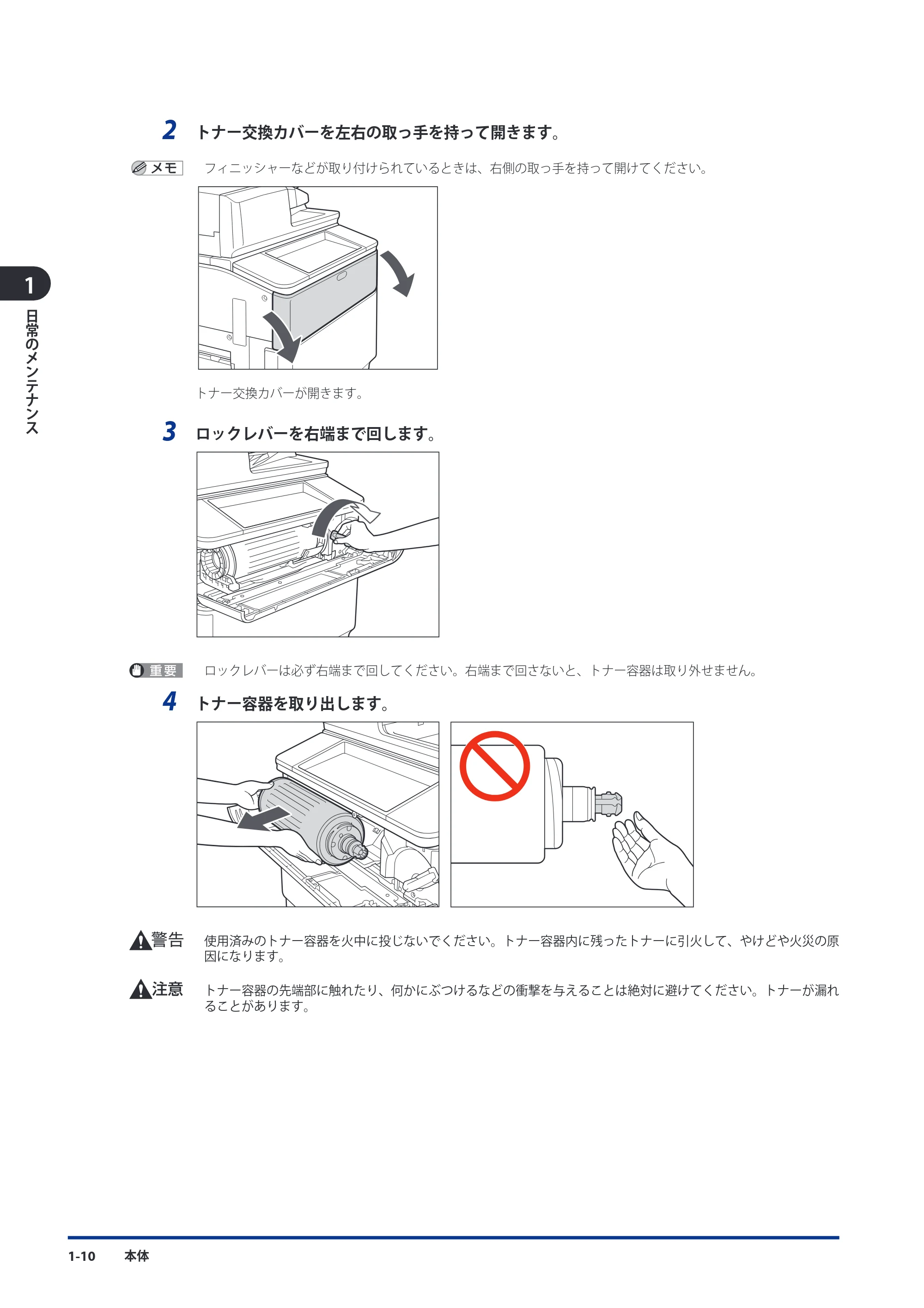 2 トナー交換カバーを左右の取っ手を持って開きます。

メモ フィニッシャーなどが取り付けられているときは、右側の取っ手を持って開けてください。

トナー交換カバーが開きます。

3 ロックレバーを右端まで回します。

重要 ロックレバーは必ず右端まで回してください。右端まで回さないと、トナー容器は取り外せません。

4 トナー容器を取り出します。

警告 使用済みのトナー容器を火中に投じないでください。トナー容器内に残ったトナーに引火して、やけどや火災の原因になります。

注意 トナー容器の先端部に触れたり、何かにぶつけるなどの衝撃を与えることは絶対に避けてください。トナーが漏れることがあります。

1
日常のメンテナンス

1-10 本体