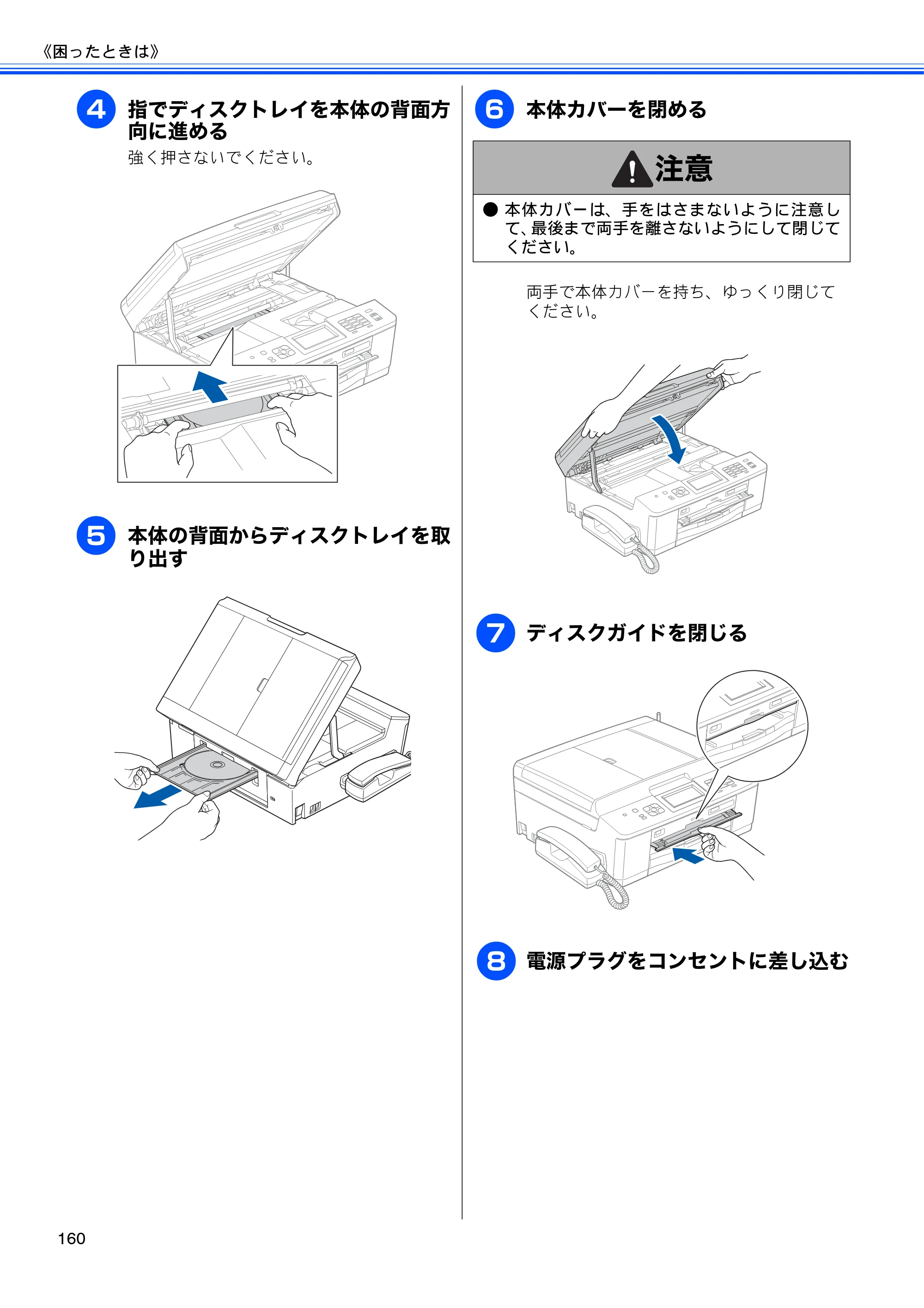 《困ったときは》

4 指でディスクトレイを本体の背面方向に進める

強く押さないでください。

5 本体の背面からディスクトレイを取り出す

6 本体カバーを閉める

注意

• 本体カバーは、手をはさまないように注意して、最後まで両手を離さないようにして閉じてください。

両手で本体カバーを持ち、ゆっくり閉じてください。

7 ディスクガイドを閉じる

8 電源プラグをコンセントに差し込む

160