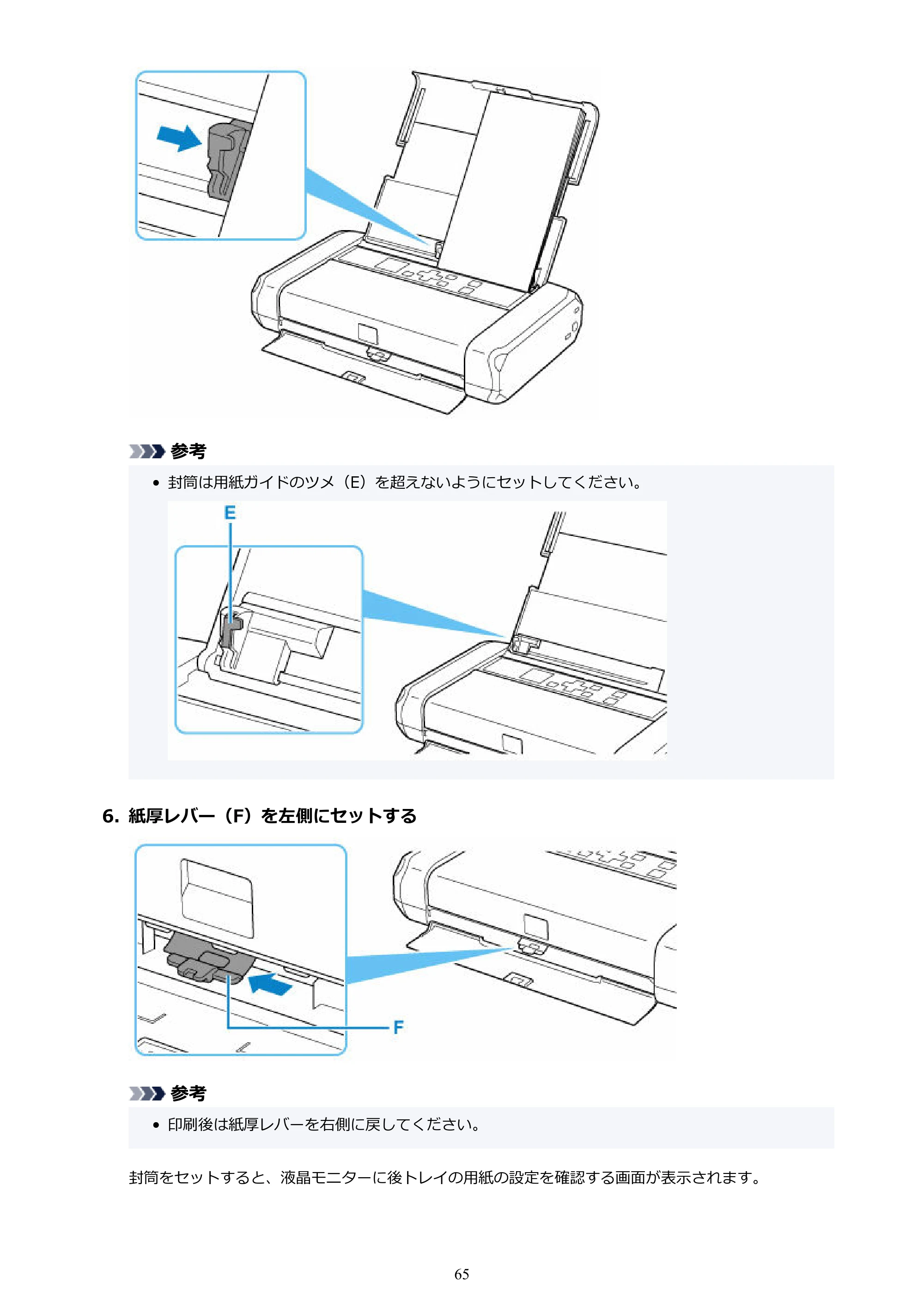 参考

• 封筒は用紙ガイドのツメ（E）を超えないようにセットしてください。

E

6. 紙厚レバー（F）を左側にセットする

F

参考

• 印刷後は紙厚レバーを右側に戻してください。

封筒をセットすると、液晶モニターに後トレイの用紙の設定を確認する画面が表示されます。

65