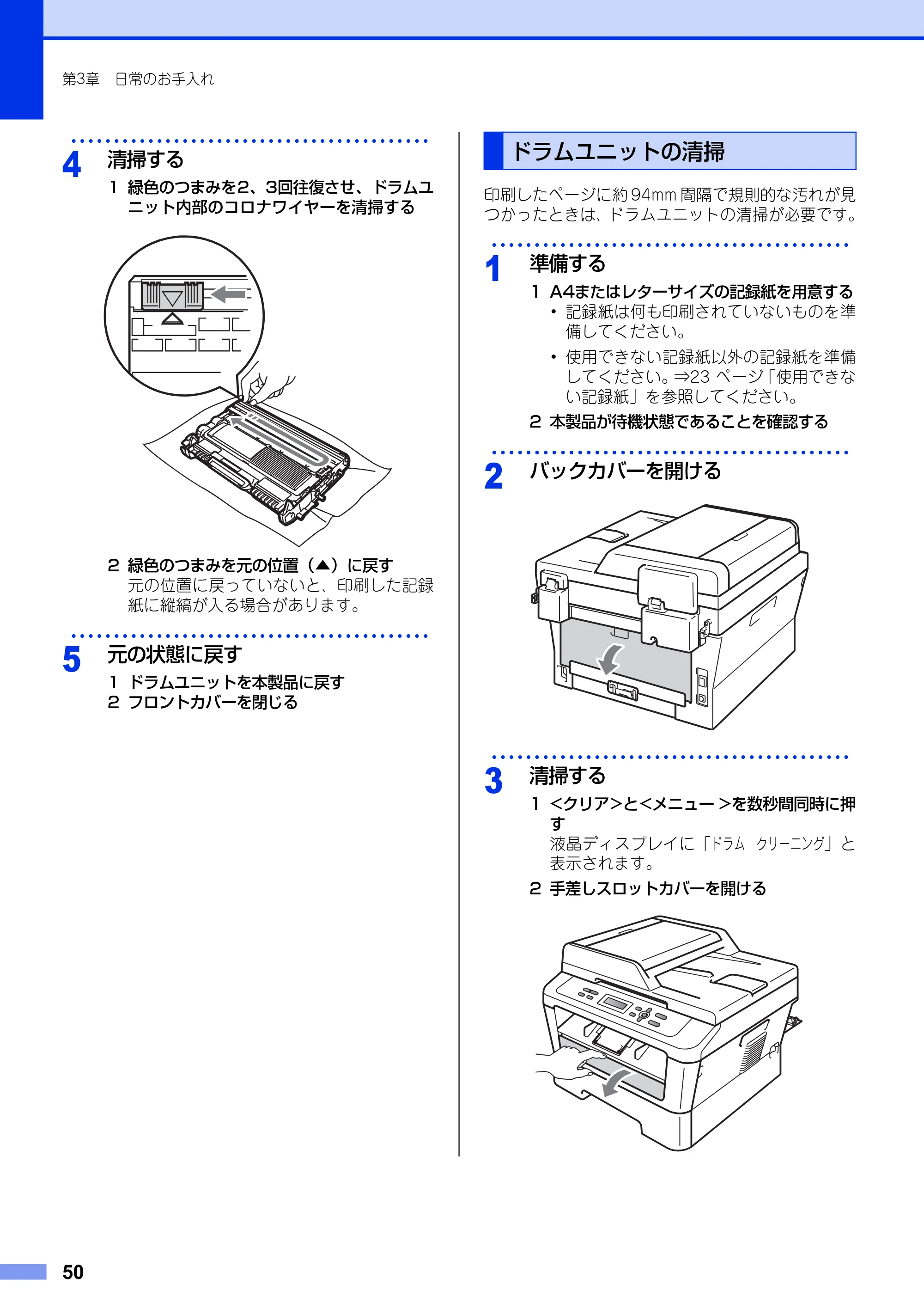 第3章 日常のお手入れ

4 清掃する

1 緑色のつまみを2、3回往復させ、ドラムユニット内部のコロナワイヤーを清掃する

2 緑色のつまみを元の位置（▲）に戻す
元の位置に戻っていないと、印刷した記録紙に縦縞が入る場合があります。

5 元の状態に戻す

1 ドラムユニットを本製品に戻す
2 フロントカバーを閉じる

ドラムユニットの清掃

印刷したページに約94mm間隔で規則的な汚れが見つかったときは、ドラムユニットの清掃が必要です。

1 準備する

1 A4またはレターサイズの記録紙を用意する
• 記録紙は何も印刷されていないものを準備してください。
• 使用できない記録紙以外の記録紙を準備してください。⇒23ページ「使用できない記録紙」を参照してください。
2 本製品が待機状態であることを確認する

2 バックカバーを開ける

3 清掃する

1 <クリア>と<メニュー>を数秒間同時に押す
液晶ディスプレイに「ドラム クリーニング」と表示されます。
2 手差しスロットカバーを開ける

50