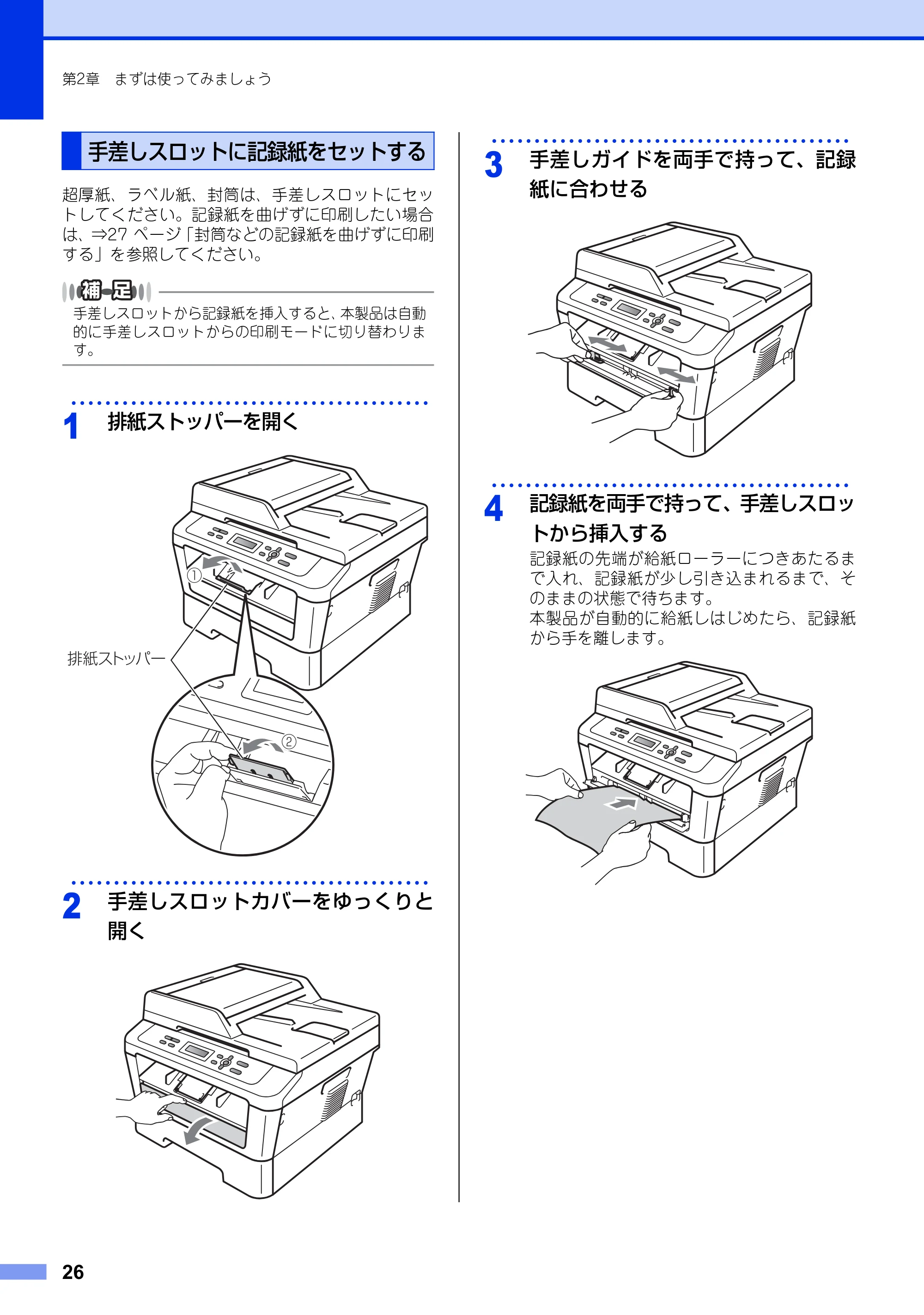 第2章　まずは使ってみましょう

手差しスロットに記録紙をセットする

超厚紙、ラベル紙、封筒は、手差しスロットにセットしてください。記録紙を曲げずに印刷したい場合は、⇒27ページ「封筒などの記録紙を曲げずに印刷する」を参照してください。

補足

手差しスロットから記録紙を挿入すると、本製品は自動的に手差しスロットからの印刷モードに切り替わります。

1 排紙ストッパーを開く

①

排紙ストッパー

②

2 手差しスロットカバーをゆっくりと開く

3 手差しガイドを両手で持って、記録紙に合わせる

4 記録紙を両手で持って、手差しスロットから挿入する

記録紙の先端が給紙ローラーにつきあたるまで入れ、記録紙が少し引き込まれるまで、そのままの状態で待ちます。
本製品が自動的に給紙しはじめたら、記録紙から手を離します。

26